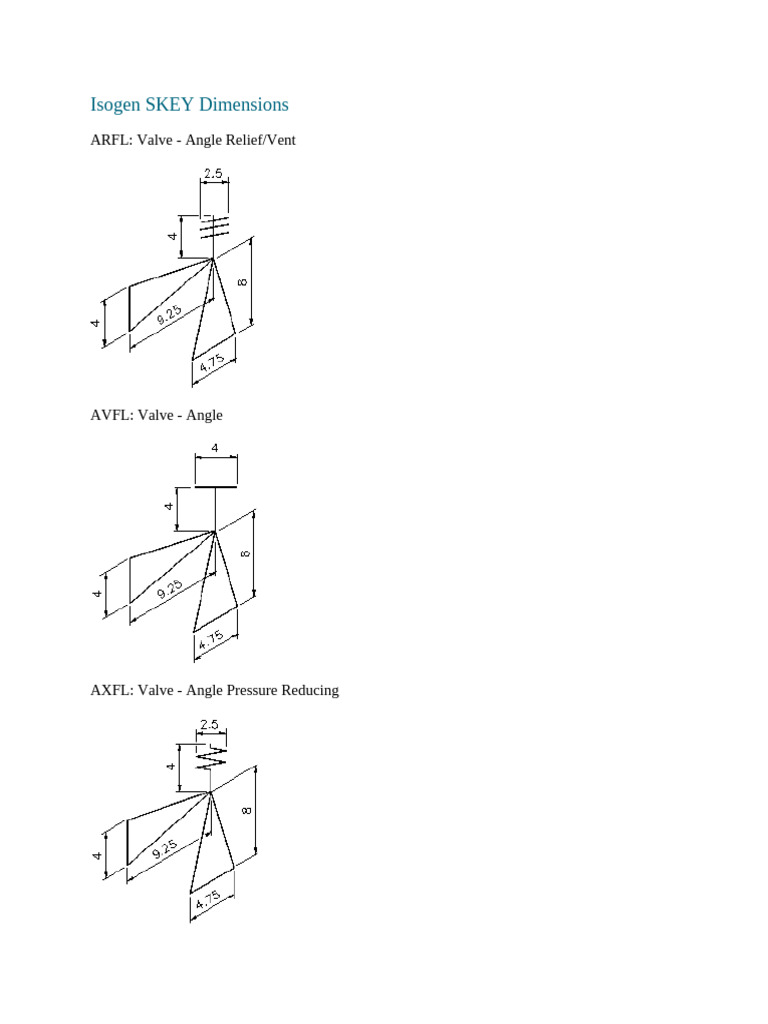 Isogen SKEY Dimensions

ARFL: Valve - Angle Relief/Vent

2.5
4
8
4
9.25
4.75

AVFL: Valve - Angle

4
4
8
4
9.25
4.75

AXFL: Valve - Angle Pressure Reducing

2.5
4
8
4
9.25
4.75