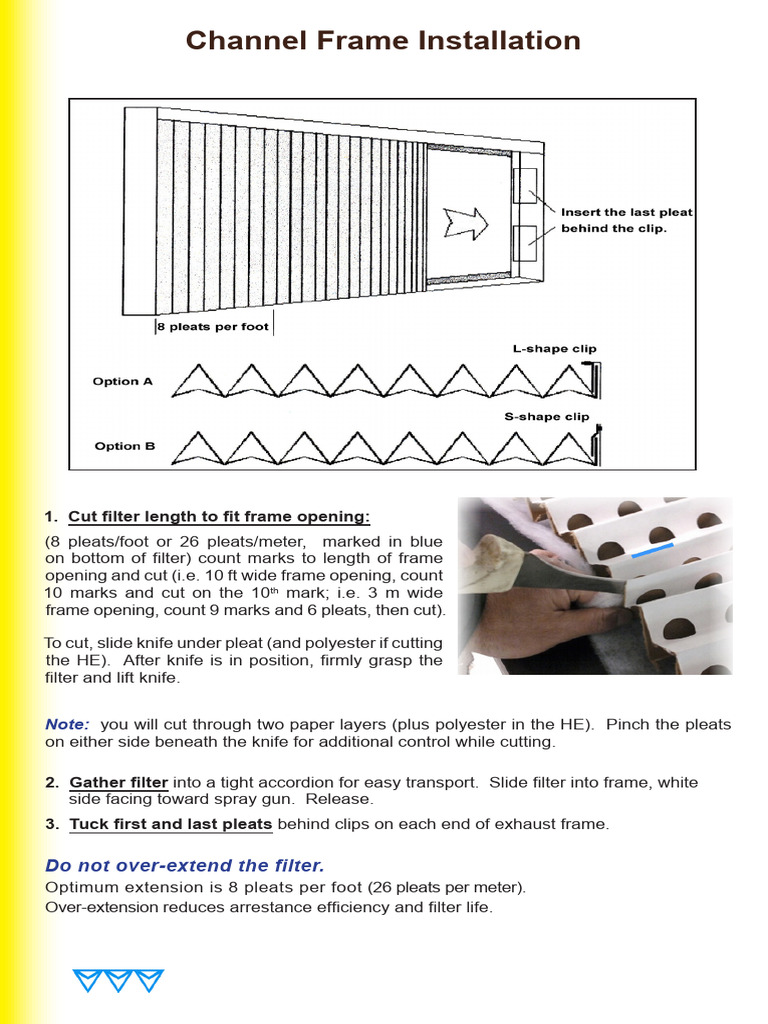 Channel Frame Installation

Insert the last pleat behind the clip.

8 pleats per foot

L-shape clip

Option A

S-shape clip

Option B

1. Cut filter length to fit frame opening:

(8 pleats/foot or 26 pleats/meter, marked in blue on bottom of filter) count marks to length of frame opening and cut (i.e. 10 ft wide frame opening, count 10 marks and cut on the 10$^{th}$ mark; i.e. 3 m wide frame opening, count 9 marks and 6 pleats, then cut).

To cut, slide knife under pleat (and polyester if cutting the HE). After knife is in position, firmly grasp the filter and lift knife.

Note: you will cut through two paper layers (plus polyester in the HE). Pinch the pleats on either side beneath the knife for additional control while cutting.

2. Gather filter into a tight accordion for easy transport. Slide filter into frame, white side facing toward spray gun. Release.

3. Tuck first and last pleats behind clips on each end of exhaust frame.

Do not over-extend the filter.

Optimum extension is 8 pleats per foot (26 pleats per meter).
Over-extension reduces arrestance efficiency and filter life.