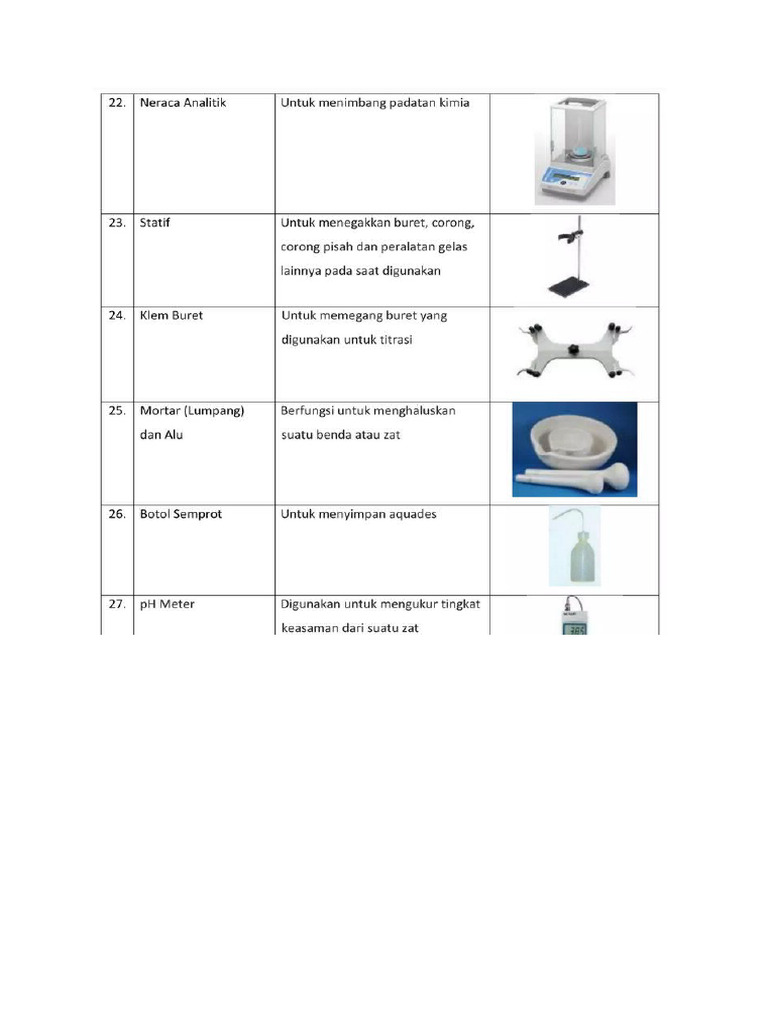 | 22. | Neraca Analitik | Untuk menimbang padatan kimia | |
|---|---|---|---|
| 23. | Statif | Untuk menegakkan buret, corong, corong pisah dan peralatan gelas lainnya pada saat digunakan | |
| 24. | Klem Buret | Untuk memegang buret yang digunakan untuk titrasi | |
| 25. | Mortar (Lumpang) dan Alu | Berfungsi untuk menghaluskan suatu benda atau zat | |
| 26. | Botol Semprot | Untuk menyimpan aquades | |
| 27. | pH Meter | Digunakan untuk mengukur tingkat keasaman dari suatu zat | |