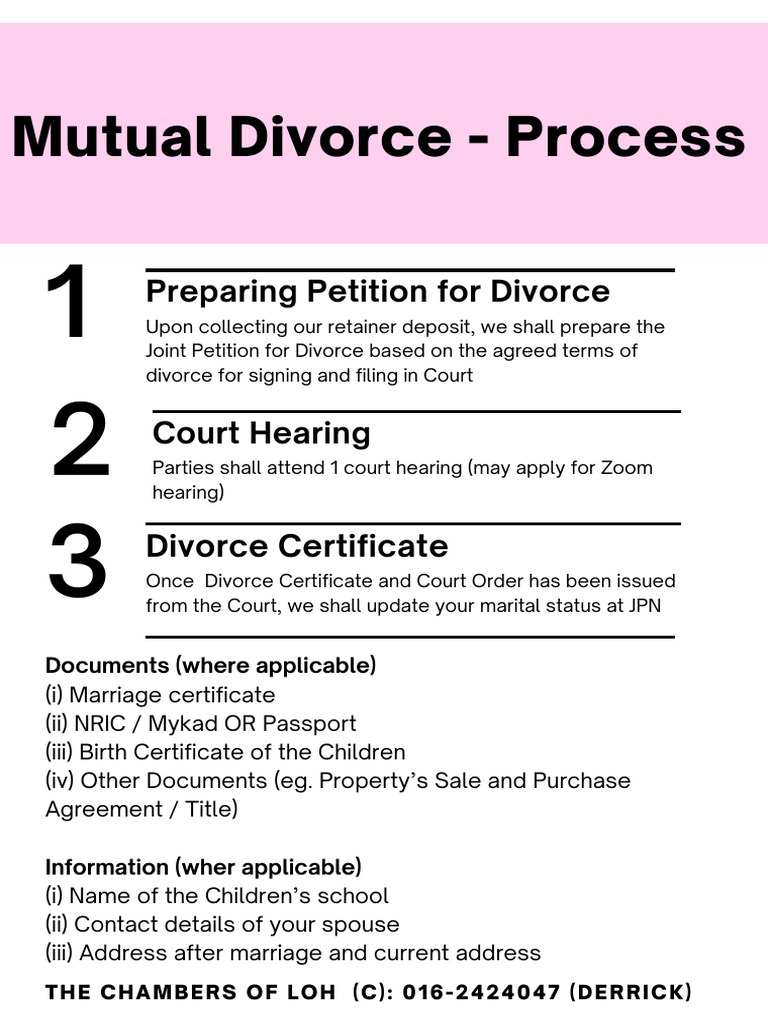 Mutual Divorce - Process

1

Preparing Petition for Divorce

Upon collecting our retainer deposit, we shall prepare the Joint Petition for Divorce based on the agreed terms of divorce for signing and filing in Court

2

Court Hearing

Parties shall attend 1 court hearing (may apply for Zoom hearing)

3

Divorce Certificate

Once Divorce Certificate and Court Order has been issued from the Court, we shall update your marital status at JPN

Documents (where applicable)
(i) Marriage certificate
(ii) NRIC / Mykad OR Passport
(iii) Birth Certificate of the Children
(iv) Other Documents (eg. Property's Sale and Purchase Agreement / Title)

Information (wher applicable)
(i) Name of the Children's school
(ii) Contact details of your spouse
(iii) Address after marriage and current address

THE CHAMBERS OF LOH (C): 016-2424047 (DERRICK)