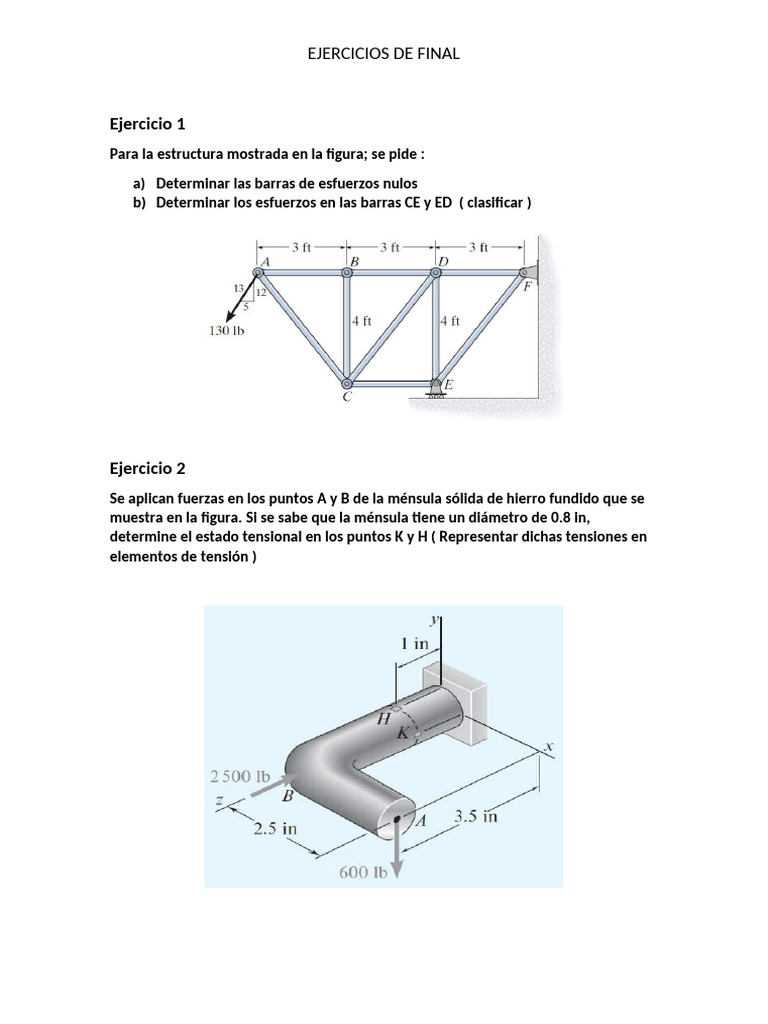 EJERCICIOS DE FINAL

Ejercicio 1

Para la estructura mostrada en la figura; se pide :

a) Determinar las barras de esfuerzos nulos
b) Determinar los esfuerzos en las barras CE y ED ( clasificar )

3 ft
3 ft
3 ft
A
B
D
F
13
12
5
130 lb
4 ft
4 ft
C
E

Ejercicio 2

Se aplican fuerzas en los puntos A y B de la ménsula sólida de hierro fundido que se muestra en la figura. Si se sabe que la ménsula tiene un diámetro de 0.8 in, determine el estado tensional en los puntos K y H ( Representar dichas tensiones en elementos de tensión )

y
1 in
H
K
x
2 500 lb
z
B
2.5 in
A
3.5 in
600 lb