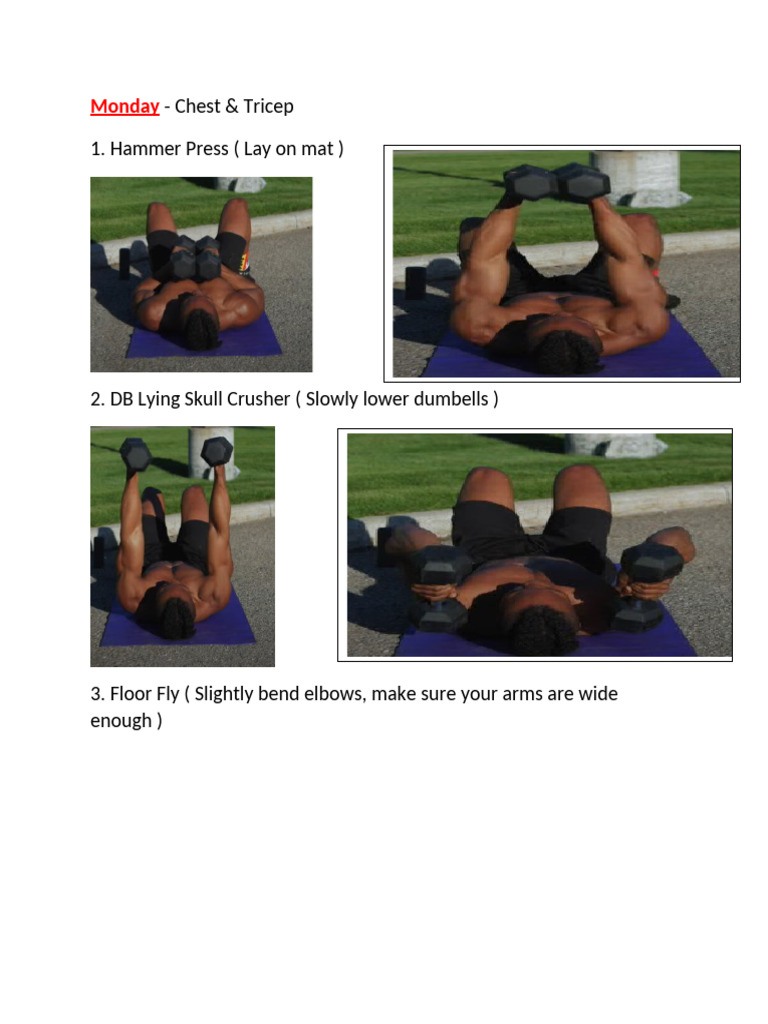 Monday - Chest & Tricep

1. Hammer Press ( Lay on mat )

2. DB Lying Skull Crusher ( Slowly lower dumbells )

3. Floor Fly ( Slightly bend elbows, make sure your arms are wide enough )