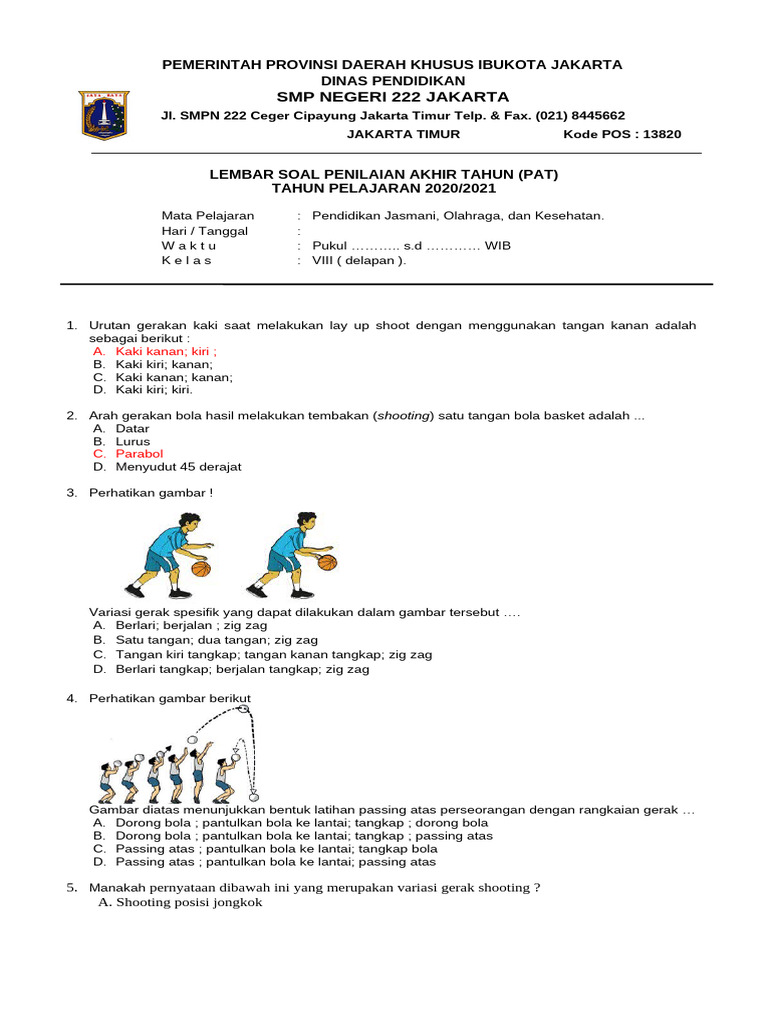 PEMERINTAH PROVINSI DAERAH KHUSUS IBUKOTA JAKARTA
DINAS PENDIDIKAN
SMP NEGERI 222 JAKARTA
Jl. SMPN 222 Ceger Cipayung Jakarta Timur Telp. & Fax. (021) 8445662
JAKARTA TIMUR Kode POS : 13820

LEMBAR SOAL PENILAIAN AKHIR TAHUN (PAT)
TAHUN PELAJARAN 2020/2021

Mata Pelajaran : Pendidikan Jasmani, Olahraga, dan Kesehatan.
Hari / Tanggal :
W a k t u : Pukul ……….. s.d ………… WIB
K e l a s : VIII ( delapan ).

1. Urutan gerakan kaki saat melakukan lay up shoot dengan menggunakan tangan kanan adalah sebagai berikut :
A. Kaki kanan; kiri ;
B. Kaki kiri; kanan;
C. Kaki kanan; kanan;
D. Kaki kiri; kiri.

2. Arah gerakan bola hasil melakukan tembakan (shooting) satu tangan bola basket adalah ...
A. Datar
B. Lurus
C. Parabol
D. Menyudut 45 derajat

3. Perhatikan gambar !

Variasi gerak spesifik yang dapat dilakukan dalam gambar tersebut ….
A. Berlari; berjalan ; zig zag
B. Satu tangan; dua tangan; zig zag
C. Tangan kiri tangkap; tangan kanan tangkap; zig zag
D. Berlari tangkap; berjalan tangkap; zig zag

4. Perhatikan gambar berikut

Gambar diatas menunjukkan bentuk latihan passing atas perseorangan dengan rangkaian gerak …
A. Dorong bola ; pantulkan bola ke lantai; tangkap ; dorong bola
B. Dorong bola ; pantulkan bola ke lantai; tangkap ; passing atas
C. Passing atas ; pantulkan bola ke lantai; tangkap bola
D. Passing atas ; pantulkan bola ke lantai; passing atas

5. Manakah pernyataan dibawah ini yang merupakan variasi gerak shooting ?
A. Shooting posisi jongkok