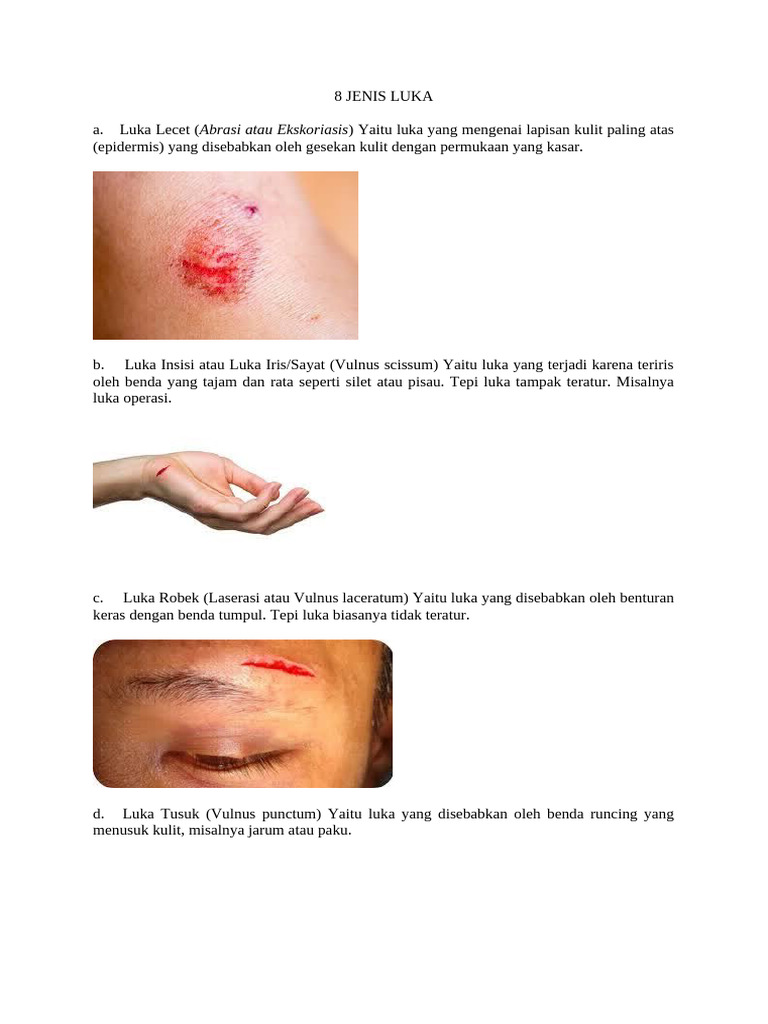 8 JENIS LUKA

a. Luka Lecet (Abrasi atau Ekskoriasis) Yaitu luka yang mengenai lapisan kulit paling atas (epidermis) yang disebabkan oleh gesekan kulit dengan permukaan yang kasar.

b. Luka Insisi atau Luka Iris/Sayat (Vulnus scissum) Yaitu luka yang terjadi karena teriris oleh benda yang tajam dan rata seperti silet atau pisau. Tepi luka tampak teratur. Misalnya luka operasi.

c. Luka Robek (Laserasi atau Vulnus laceratum) Yaitu luka yang disebabkan oleh benturan keras dengan benda tumpul. Tepi luka biasanya tidak teratur.

d. Luka Tusuk (Vulnus punctum) Yaitu luka yang disebabkan oleh benda runcing yang menusuk kulit, misalnya jarum atau paku.