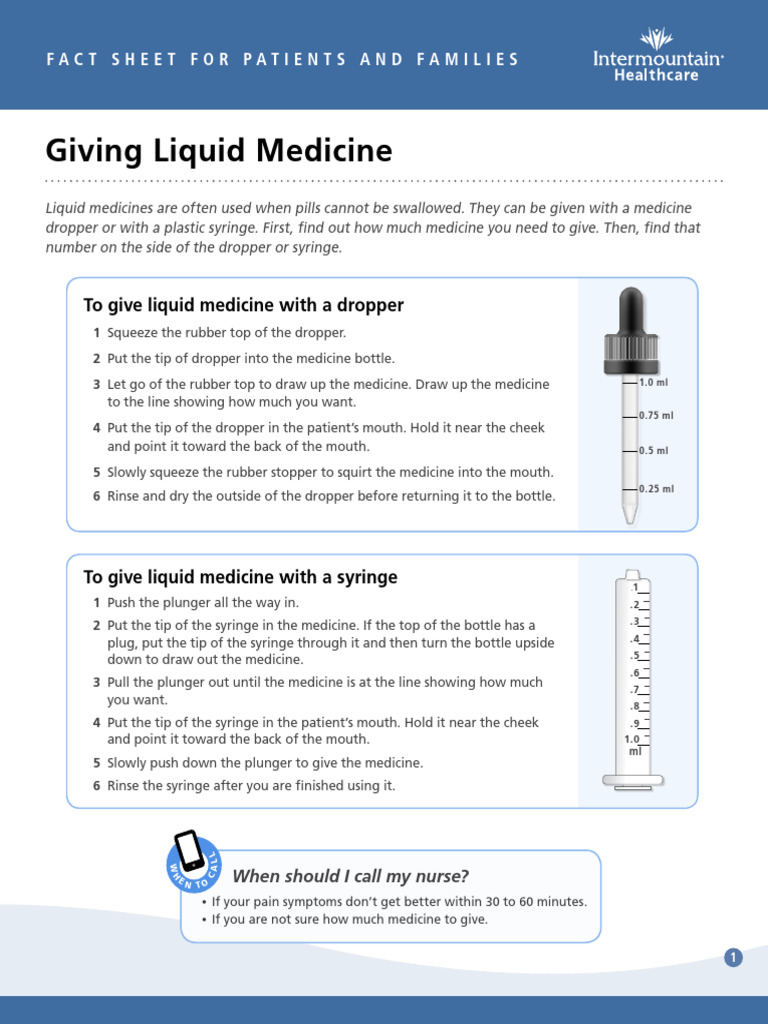 FACT SHEET FOR PATIENTS AND FAMILIES

Intermountain Healthcare

Giving Liquid Medicine

Liquid medicines are often used when pills cannot be swallowed. They can be given with a medicine dropper or with a plastic syringe. First, find out how much medicine you need to give. Then, find that number on the side of the dropper or syringe.

To give liquid medicine with a dropper

1 Squeeze the rubber top of the dropper.

2 Put the tip of dropper into the medicine bottle.

3 Let go of the rubber top to draw up the medicine. Draw up the medicine to the line showing how much you want.

4 Put the tip of the dropper in the patient's mouth. Hold it near the cheek and point it toward the back of the mouth.

5 Slowly squeeze the rubber stopper to squirt the medicine into the mouth.

6 Rinse and dry the outside of the dropper before returning it to the bottle.

1.0 ml
0.75 ml
0.5 ml
0.25 ml

To give liquid medicine with a syringe

1 Push the plunger all the way in.

2 Put the tip of the syringe in the medicine. If the top of the bottle has a plug, put the tip of the syringe through it and then turn the bottle upside down to draw out the medicine.

3 Pull the plunger out until the medicine is at the line showing how much you want.

4 Put the tip of the syringe in the patient's mouth. Hold it near the cheek and point it toward the back of the mouth.

5 Slowly push down the plunger to give the medicine.

6 Rinse the syringe after you are finished using it.

.1
.2
.3
.4
.5
.6
.7
.8
.9
1.0 ml

WHEN TO CALL

When should I call my nurse?

• If your pain symptoms don't get better within 30 to 60 minutes.
• If you are not sure how much medicine to give.

1