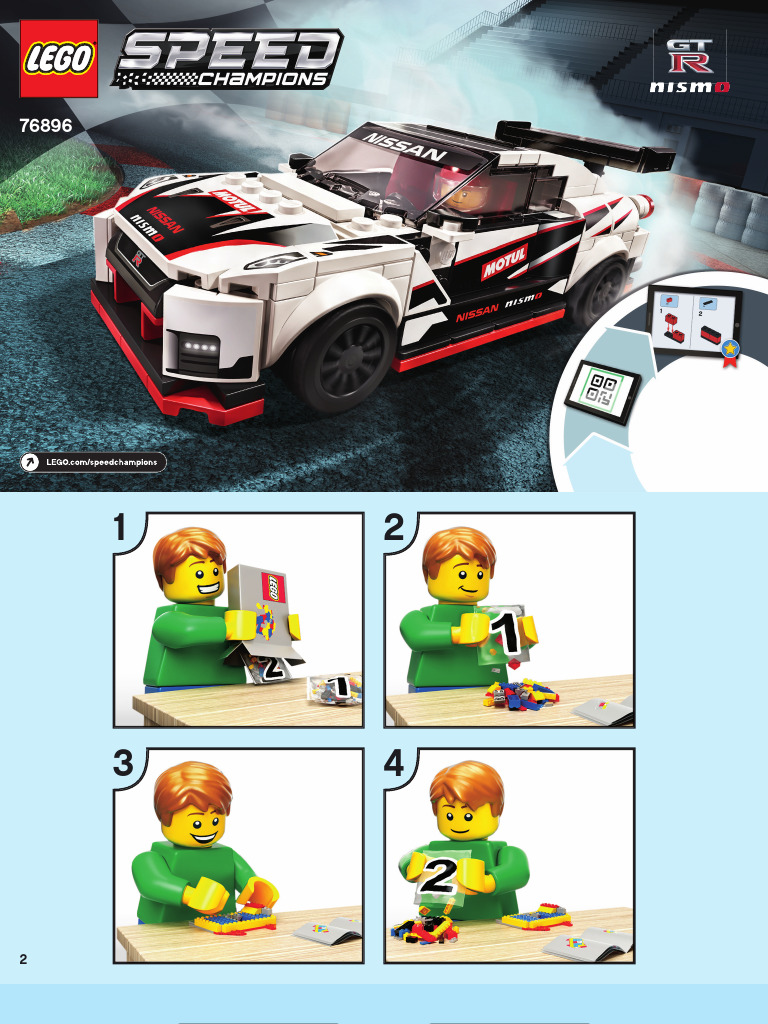 LEGO SPEED CHAMPIONS

GT R nismo

76896

NISSAN

MOTUL

NISSAN nismo

MOTUL

NISSAN nismo

1 2

LEGO.com/speedchampions

1

LEGO

2

1

2

1

3

4

2

2