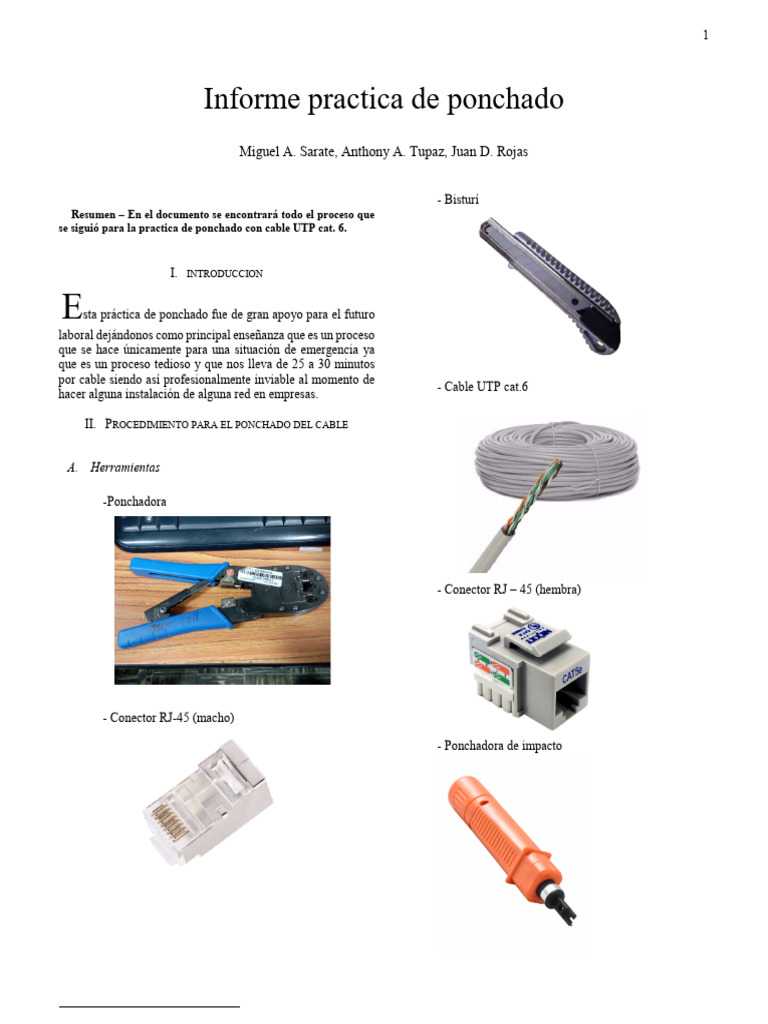 1

Informe practica de ponchado

Miguel A. Sarate, Anthony A. Tupaz, Juan D. Rojas

Resumen – En el documento se encontrará todo el proceso que se siguió para la practica de ponchado con cable UTP cat. 6.

I. INTRODUCCION

Esta práctica de ponchado fue de gran apoyo para el futuro laboral dejándonos como principal enseñanza que es un proceso que se hace únicamente para una situación de emergencia ya que es un proceso tedioso y que nos lleva de 25 a 30 minutos por cable siendo así profesionalmente inviable al momento de hacer alguna instalación de alguna red en empresas.

II. PROCEDIMIENTO PARA EL PONCHADO DEL CABLE

A. Herramientas

-Ponchadora

- Conector RJ-45 (macho)

- Bisturí

- Cable UTP cat.6

- Conector RJ – 45 (hembra)

CAT5e

- Ponchadora de impacto