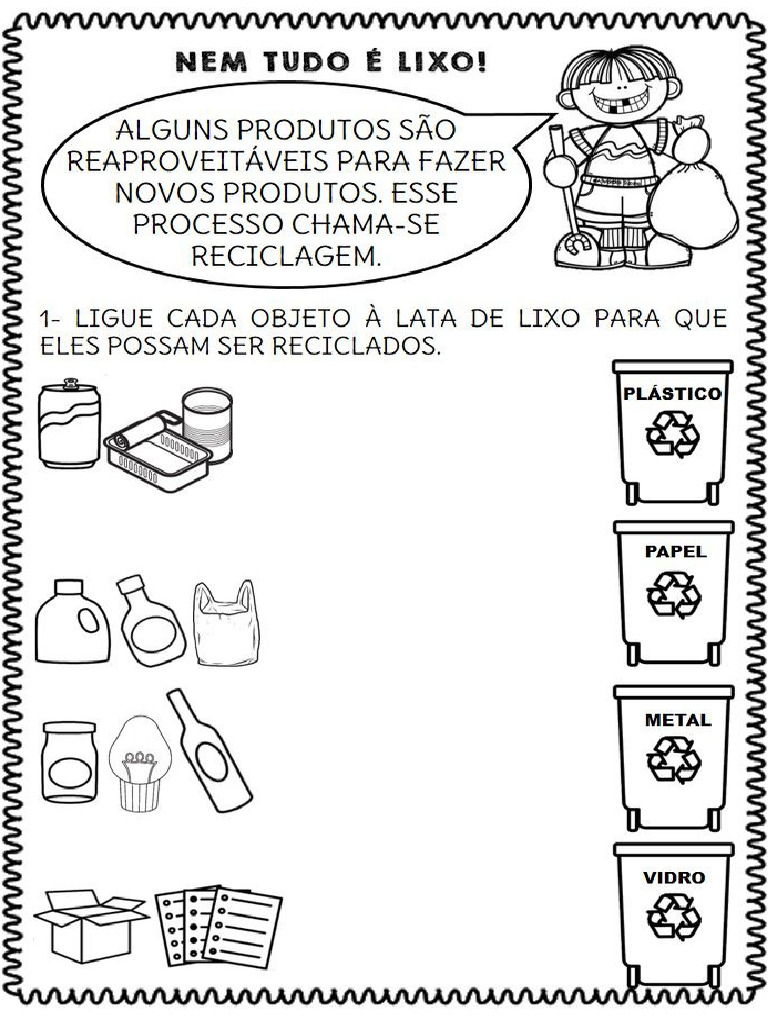 NEM TUDO É LIXO!

ALGUNS PRODUTOS SÃO REAPROVEITÁVEIS PARA FAZER NOVOS PRODUTOS. ESSE PROCESSO CHAMA-SE RECICLAGEM.

1- LIGUE CADA OBJETO À LATA DE LIXO PARA QUE ELES POSSAM SER RECICLADOS.

PLÁSTICO

PAPEL

METAL

VIDRO