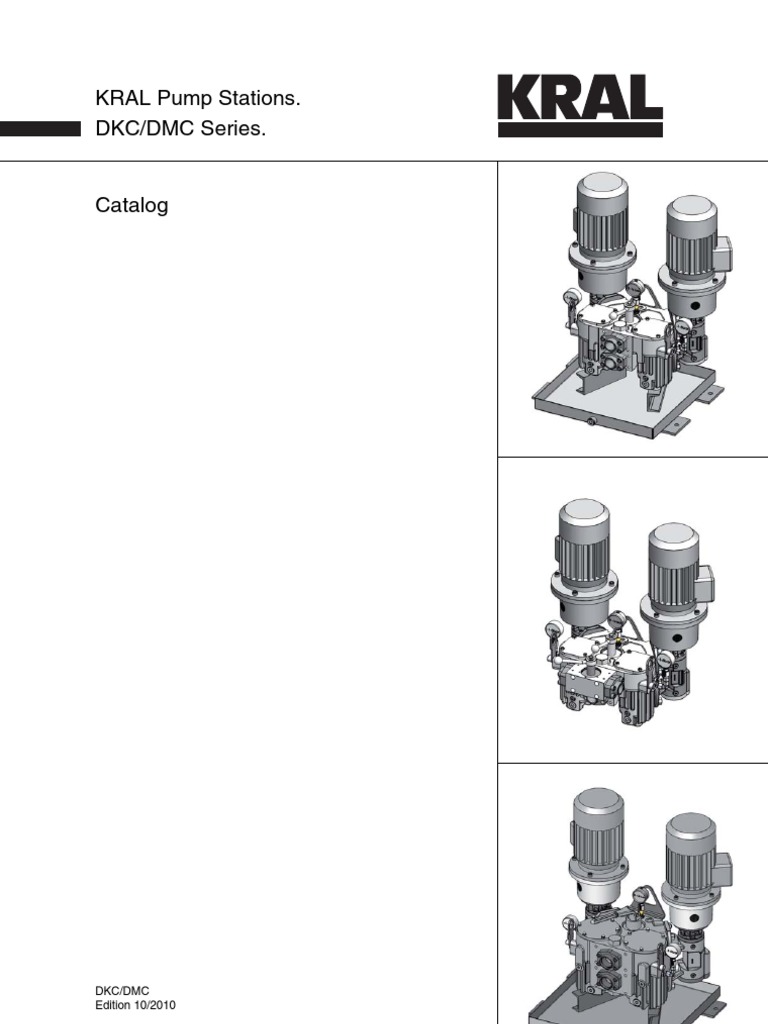 KRAL Pump Stations.
DKC/DMC Series.

KRAL

Catalog

DKC/DMC
Edition 10/2010