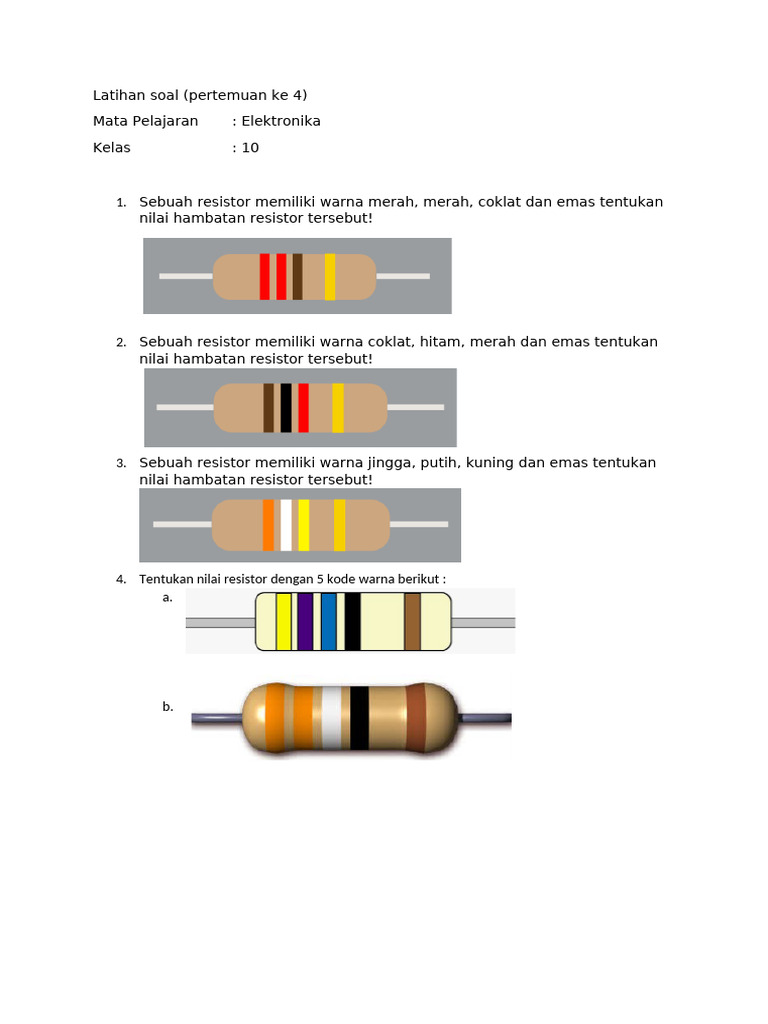 Latihan soal (pertemuan ke 4)

Mata Pelajaran : Elektronika

Kelas : 10

1. Sebuah resistor memiliki warna merah, merah, coklat dan emas tentukan nilai hambatan resistor tersebut!

2. Sebuah resistor memiliki warna coklat, hitam, merah dan emas tentukan nilai hambatan resistor tersebut!

3. Sebuah resistor memiliki warna jingga, putih, kuning dan emas tentukan nilai hambatan resistor tersebut!

4. Tentukan nilai resistor dengan 5 kode warna berikut :

a.

b.