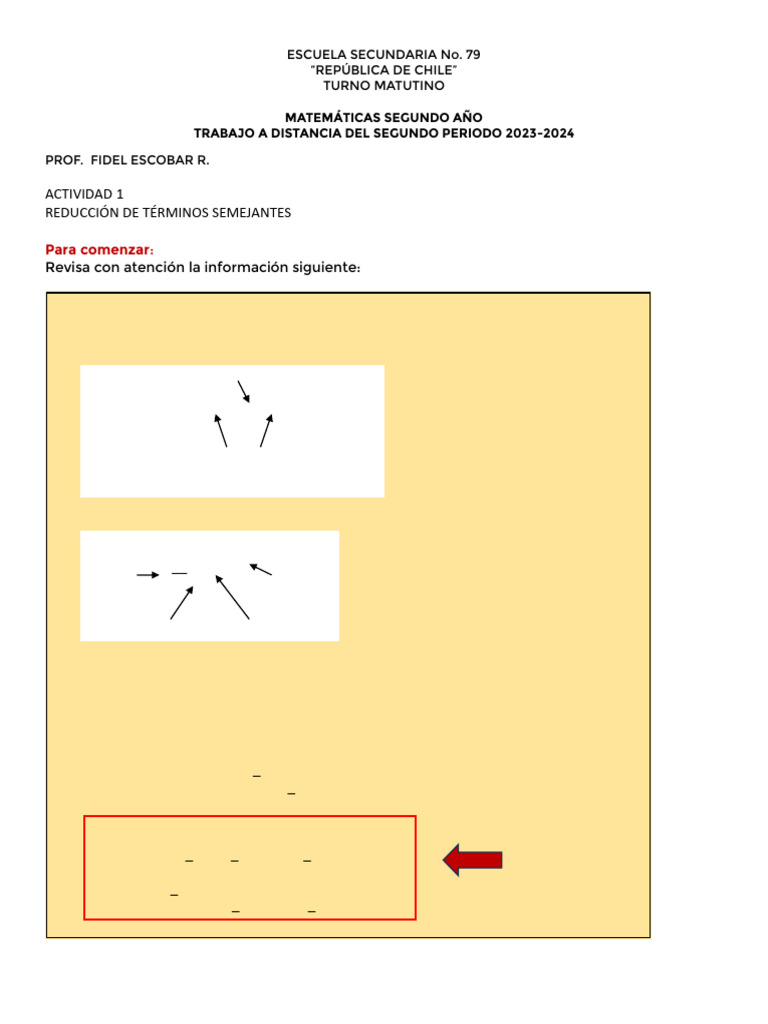 ESCUELA SECUNDARIA No. 79
"REPÚBLICA DE CHILE"
TURNO MATUTINO

MATEMÁTICAS SEGUNDO AÑO
TRABAJO A DISTANCIA DEL SEGUNDO PERIODO 2023-2024

PROF. FIDEL ESCOBAR R.

ACTIVIDAD 1
REDUCCIÓN DE TÉRMINOS SEMEJANTES

Para comenzar:
Revisa con atención la información siguiente: