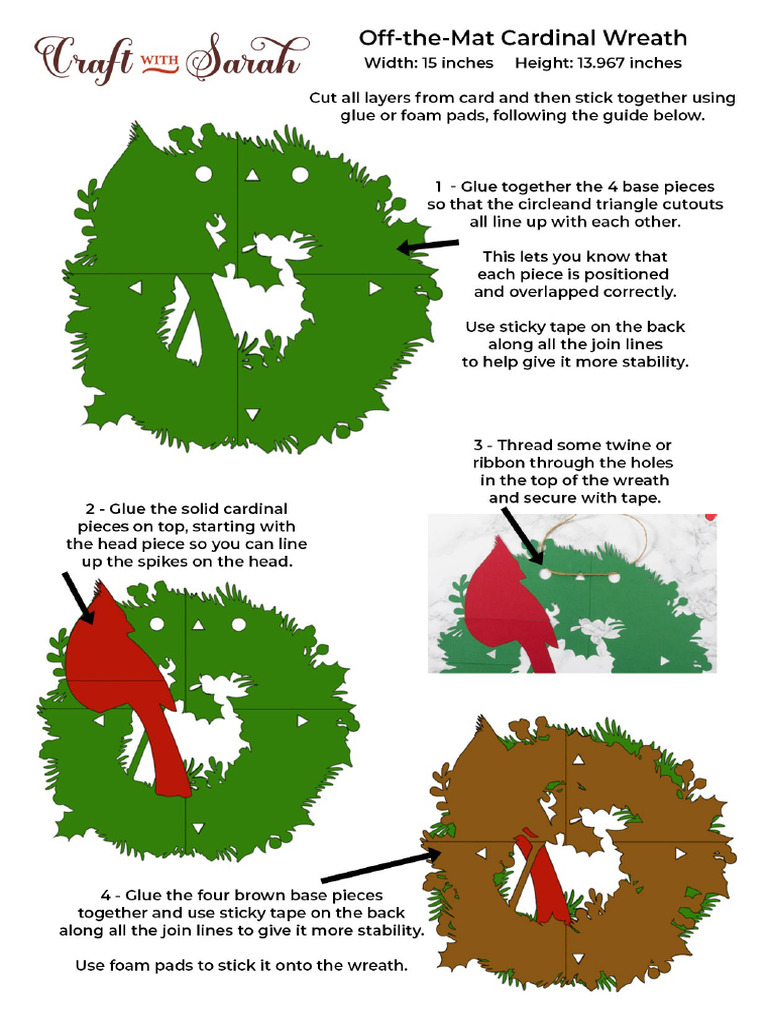 Craft WITH Sarah

Off-the-Mat Cardinal Wreath
Width: 15 inches Height: 13.967 inches

Cut all layers from card and then stick together using glue or foam pads, following the guide below.

1 - Glue together the 4 base pieces so that the circleand triangle cutouts all line up with each other.

This lets you know that each piece is positioned and overlapped correctly.

Use sticky tape on the back along all the join lines to help give it more stability.

3 - Thread some twine or ribbon through the holes in the top of the wreath and secure with tape.

2 - Glue the solid cardinal pieces on top, starting with the head piece so you can line up the spikes on the head.

4 - Glue the four brown base pieces together and use sticky tape on the back along all the join lines to give it more stability.

Use foam pads to stick it onto the wreath.