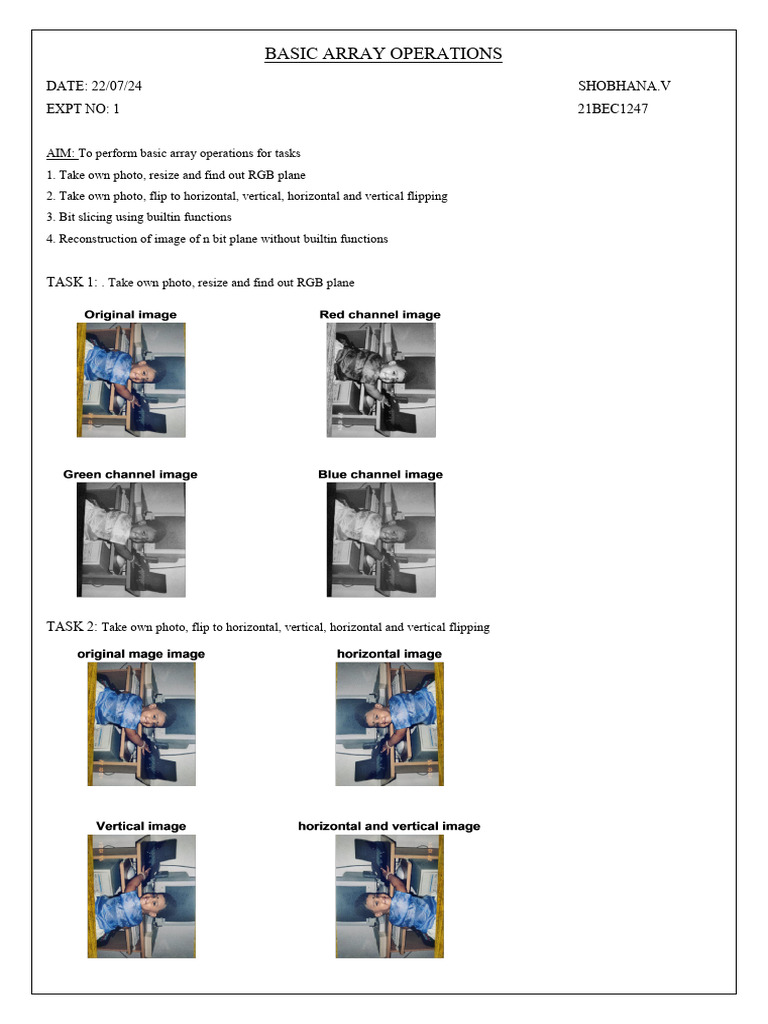 BASIC ARRAY OPERATIONS

DATE: 22/07/24

SHOBHANA.V

EXPT NO: 1

21BEC1247

AIM: To perform basic array operations for tasks

1. Take own photo, resize and find out RGB plane

2. Take own photo, flip to horizontal, vertical, horizontal and vertical flipping

3. Bit slicing using builtin functions

4. Reconstruction of image of n bit plane without builtin functions

TASK 1: . Take own photo, resize and find out RGB plane

Original image

Red channel image

Green channel image

Blue channel image

TASK 2: Take own photo, flip to horizontal, vertical, horizontal and vertical flipping

original mage image

horizontal image

Vertical image

horizontal and vertical image