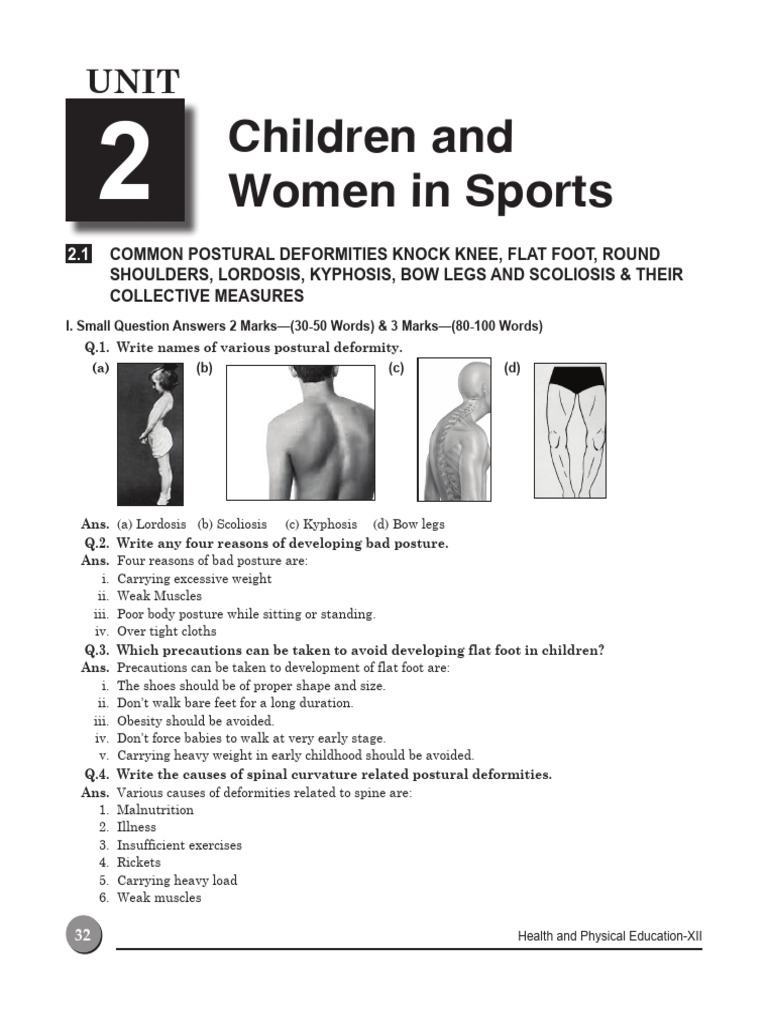 UNIT

2

Children and Women in Sports

2.1 COMMON POSTURAL DEFORMITIES KNOCK KNEE, FLAT FOOT, ROUND SHOULDERS, LORDOSIS, KYPHOSIS, BOW LEGS AND SCOLIOSIS & THEIR COLLECTIVE MEASURES

I. Small Question Answers 2 Marks—(30-50 Words) & 3 Marks—(80-100 Words)

Q.1. Write names of various postural deformity.

(a) (b) (c) (d)

Ans. (a) Lordosis (b) Scoliosis (c) Kyphosis (d) Bow legs

Q.2. Write any four reasons of developing bad posture.

Ans. Four reasons of bad posture are:

i. Carrying excessive weight
ii. Weak Muscles
iii. Poor body posture while sitting or standing.
iv. Over tight cloths

Q.3. Which precautions can be taken to avoid developing flat foot in children?

Ans. Precautions can be taken to development of flat foot are:

i. The shoes should be of proper shape and size.
ii. Don't walk bare feet for a long duration.
iii. Obesity should be avoided.
iv. Don't force babies to walk at very early stage.
v. Carrying heavy weight in early childhood should be avoided.

Q.4. Write the causes of spinal curvature related postural deformities.

Ans. Various causes of deformities related to spine are:

1. Malnutrition
2. Illness
3. Insufficient exercises
4. Rickets
5. Carrying heavy load
6. Weak muscles

32

Health and Physical Education-XII