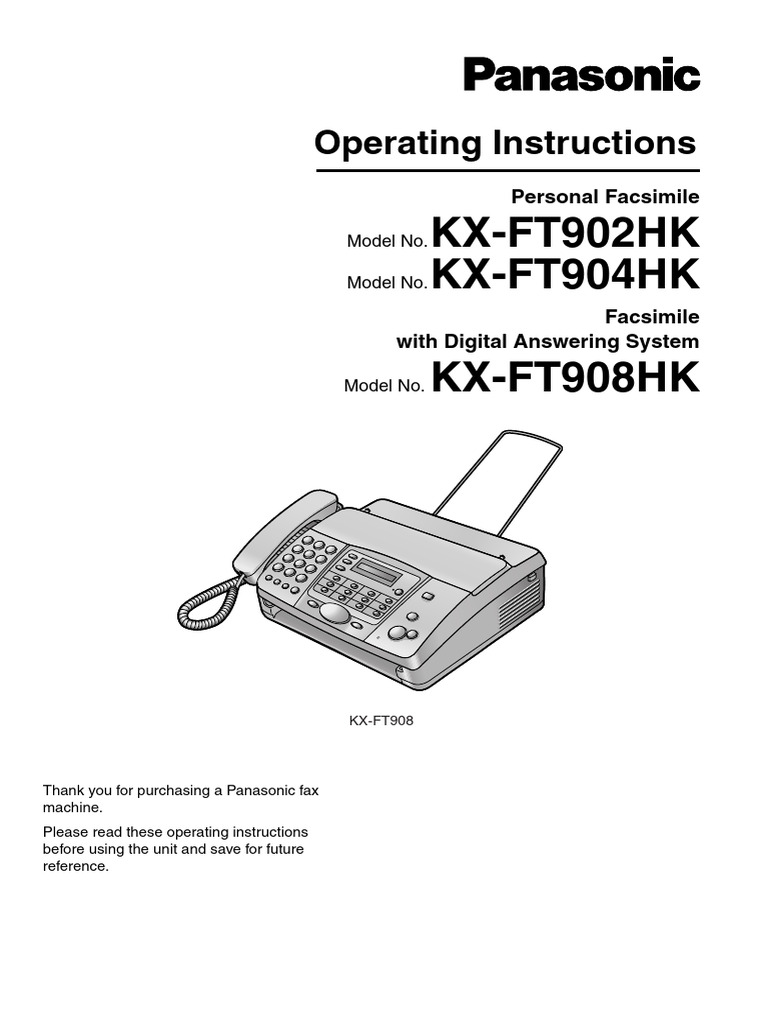 Panasonic

Operating Instructions

Personal Facsimile

Model No. KX-FT902HK

Model No. KX-FT904HK

Facsimile
with Digital Answering System

Model No. KX-FT908HK

KX-FT908

Thank you for purchasing a Panasonic fax machine.

Please read these operating instructions before using the unit and save for future reference.