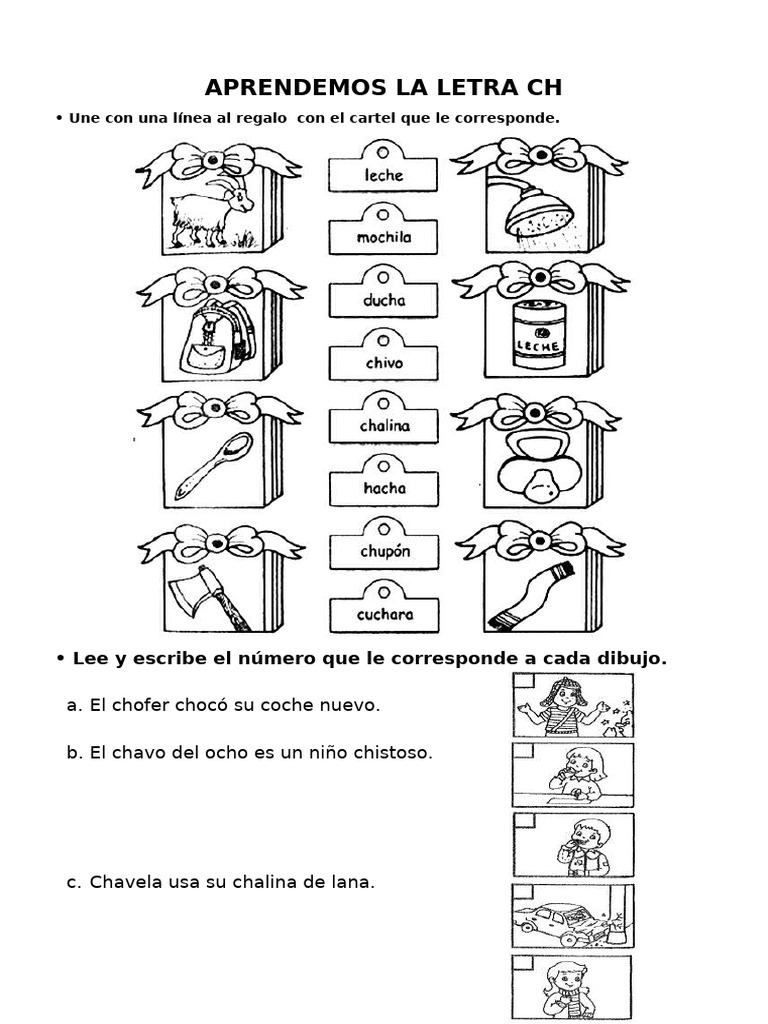 APRENDEMOS LA LETRA CH

• Une con una línea al regalo con el cartel que le corresponde.

leche
mochila
ducha
chivo
chalina
hacha
chupón
cuchara

LECHE

• Lee y escribe el número que le corresponde a cada dibujo.

a. El chofer chocó su coche nuevo.

b. El chavo del ocho es un niño chistoso.

c. Chavela usa su chalina de lana.