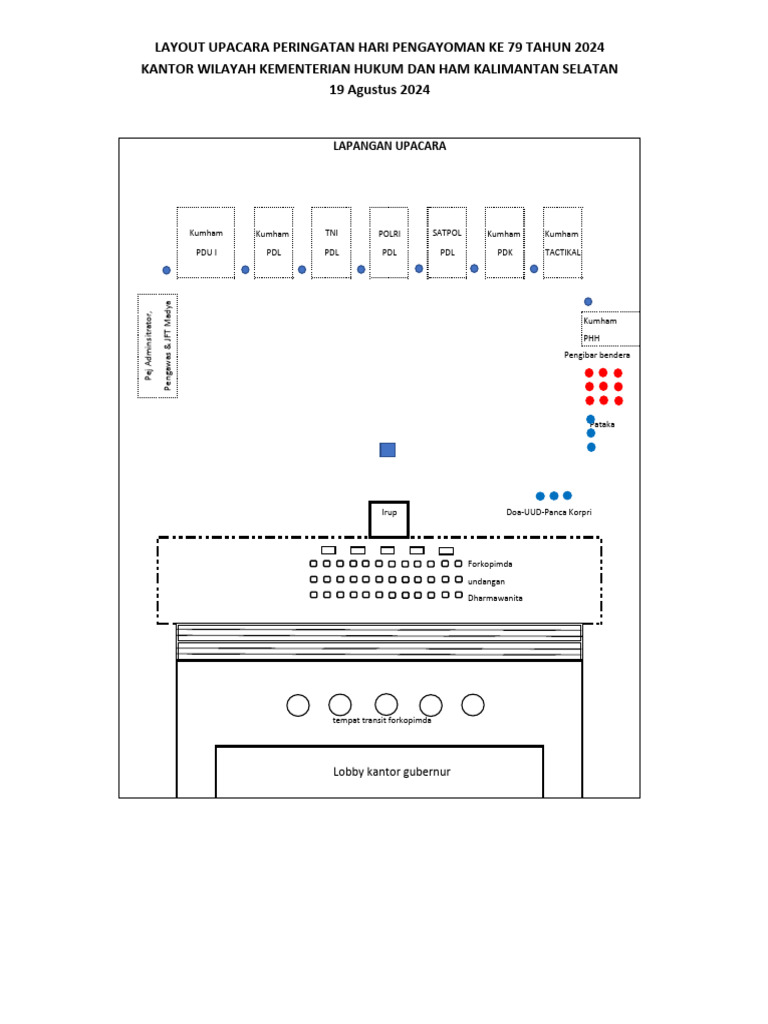 LAYOUT UPACARA PERINGATAN HARI PENGAYOMAN KE 79 TAHUN 2024
KANTOR WILAYAH KEMENTERIAN HUKUM DAN HAM KALIMANTAN SELATAN
19 Agustus 2024

LAPANGAN UPACARA

Kumham PDU I

Kumham PDL

TNI PDL

POLRI PDL

SATPOL PDL

Kumham PDK

Kumham TACTIKAL

Pej Administrator, Pengawas & JFT Madya

Kumham PHH

Pengibar bendera

Pataka

Doa-UUD-Panca Korpri

Irup

Forkopimda

undangan

Dharmawanita

tempat transit forkopimda

Lobby kantor gubernur