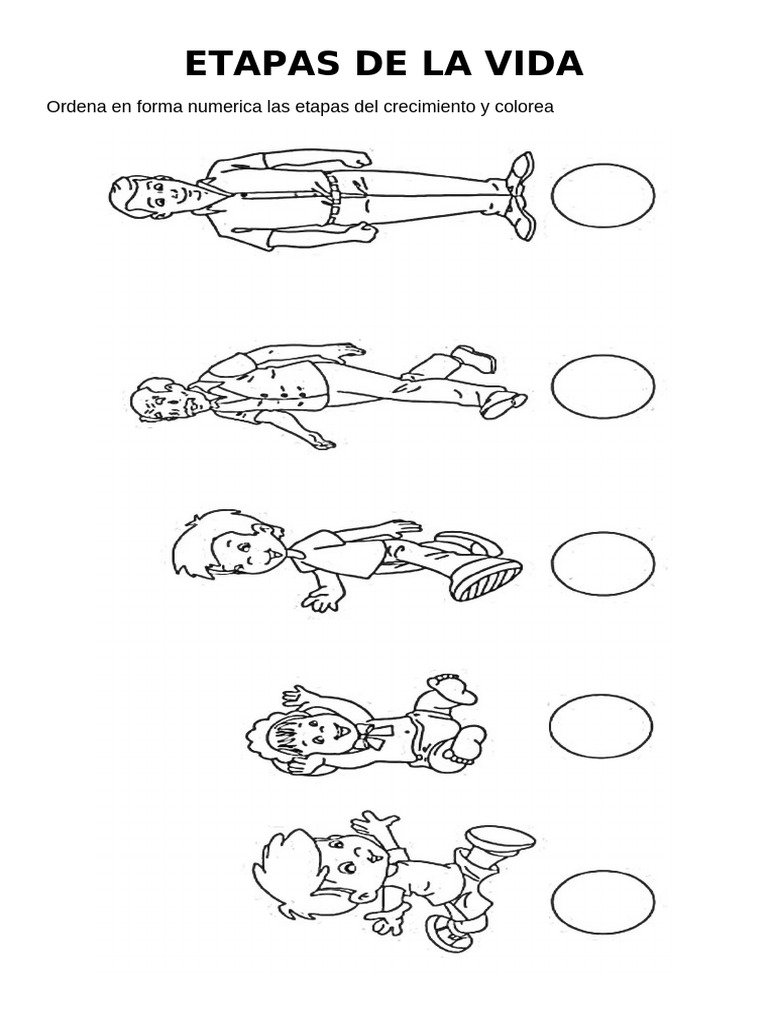 ETAPAS DE LA VIDA

Ordena en forma numerica las etapas del crecimiento y colorea