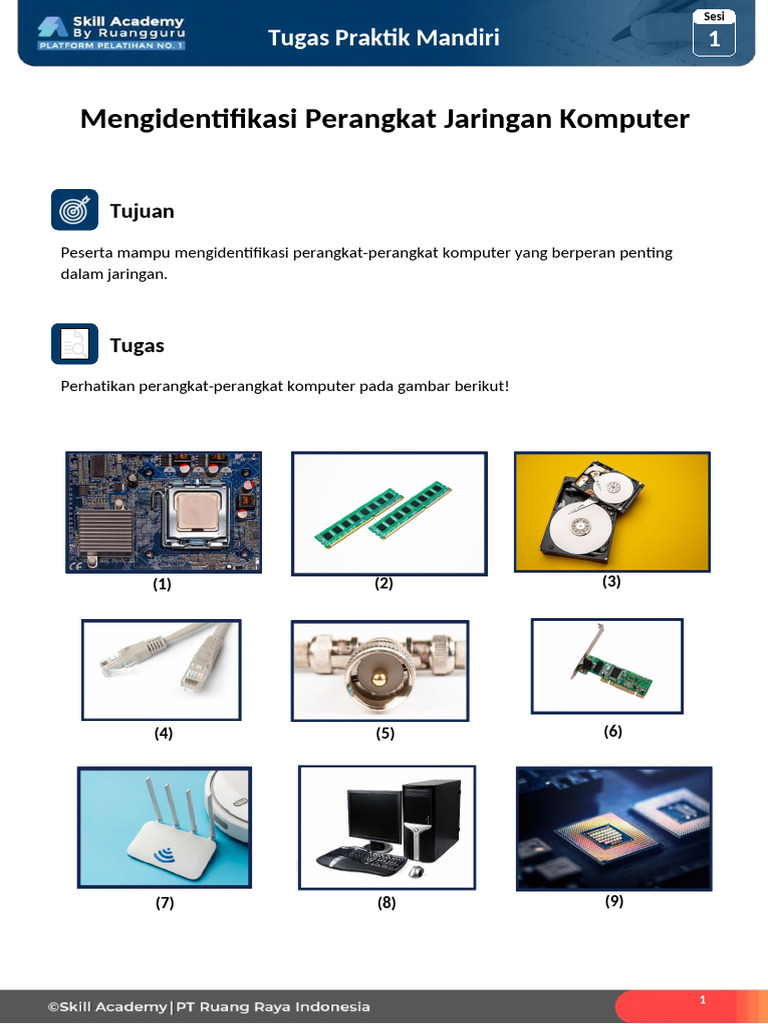 Skill Academy By Ruangguru
PLATFORM PELATIHAN NO. 1

Tugas Praktik Mandiri

Sesi
1

Mengidentifikasi Perangkat Jaringan Komputer

Tujuan

Peserta mampu mengidentifikasi perangkat-perangkat komputer yang berperan penting dalam jaringan.

Tugas

Perhatikan perangkat-perangkat komputer pada gambar berikut!

(1)

(2)

(3)

(4)

(5)

(6)

(7)

(8)

(9)

©Skill Academy | PT Ruang Raya Indonesia

1