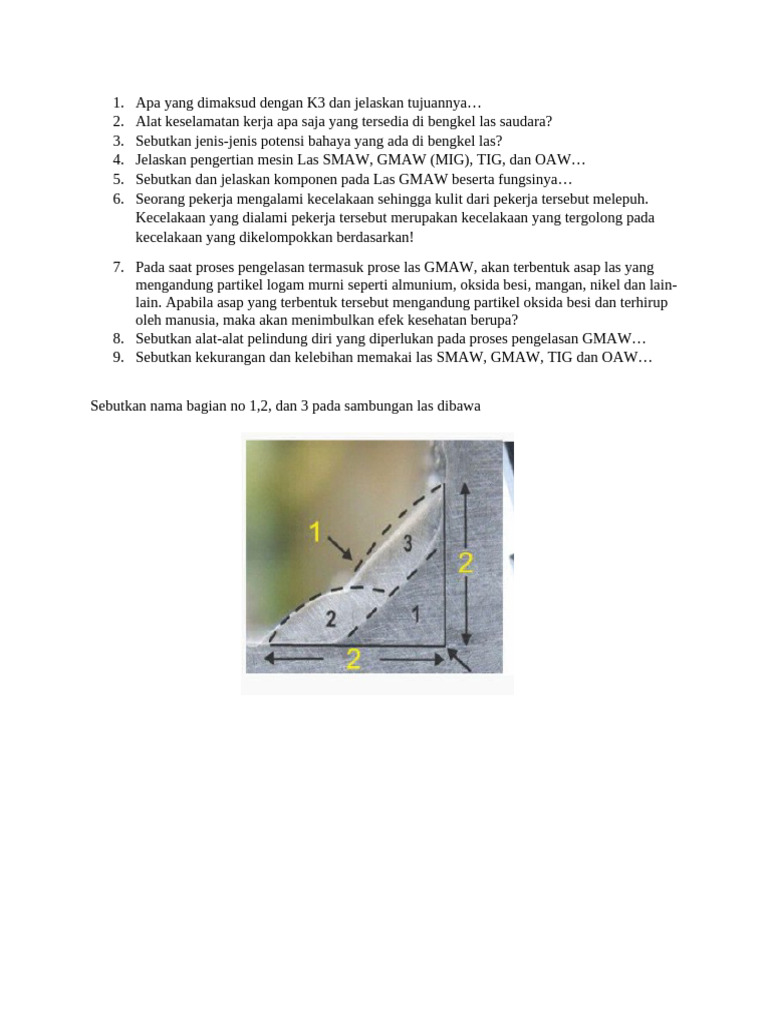 1. Apa yang dimaksud dengan K3 dan jelaskan tujuannya…
2. Alat keselamatan kerja apa saja yang tersedia di bengkel las saudara?
3. Sebutkan jenis-jenis potensi bahaya yang ada di bengkel las?
4. Jelaskan pengertian mesin Las SMAW, GMAW (MIG), TIG, dan OAW…
5. Sebutkan dan jelaskan komponen pada Las GMAW beserta fungsinya…
6. Seorang pekerja mengalami kecelakaan sehingga kulit dari pekerja tersebut melepuh. Kecelakaan yang dialami pekerja tersebut merupakan kecelakaan yang tergolong pada kecelakaan yang dikelompokkan berdasarkan!
7. Pada saat proses pengelasan termasuk prose las GMAW, akan terbentuk asap las yang mengandung partikel logam murni seperti almunium, oksida besi, mangan, nikel dan lain-lain. Apabila asap yang terbentuk tersebut mengandung partikel oksida besi dan terhirup oleh manusia, maka akan menimbulkan efek kesehatan berupa?
8. Sebutkan alat-alat pelindung diri yang diperlukan pada proses pengelasan GMAW…
9. Sebutkan kekurangan dan kelebihan memakai las SMAW, GMAW, TIG dan OAW…

Sebutkan nama bagian no 1,2, dan 3 pada sambungan las dibawa

1
3
2
2
1
2