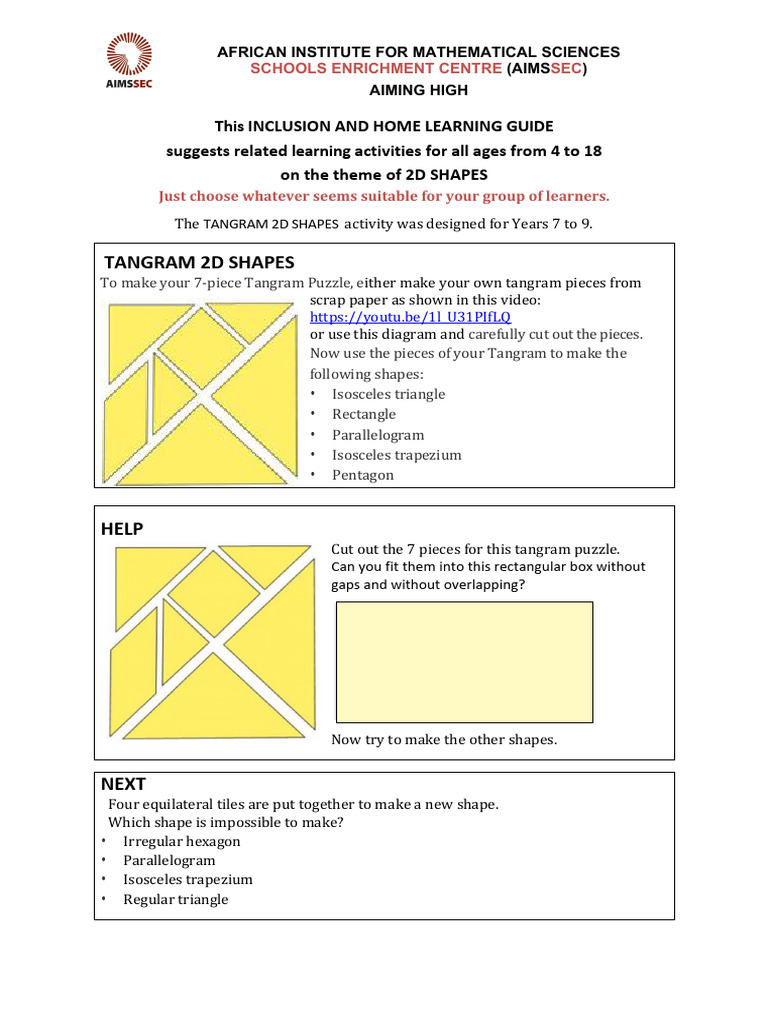 AIMSSEC

AFRICAN INSTITUTE FOR MATHEMATICAL SCIENCES
SCHOOLS ENRICHMENT CENTRE (AIMSSEC)
AIMING HIGH

This INCLUSION AND HOME LEARNING GUIDE
suggests related learning activities for all ages from 4 to 18
on the theme of 2D SHAPES
Just choose whatever seems suitable for your group of learners.
The TANGRAM 2D SHAPES activity was designed for Years 7 to 9.

TANGRAM 2D SHAPES
To make your 7-piece Tangram Puzzle, either make your own tangram pieces from scrap paper as shown in this video:
https://youtu.be/1l_U31PlfLQ
or use this diagram and carefully cut out the pieces.
Now use the pieces of your Tangram to make the following shapes:
• Isosceles triangle
• Rectangle
• Parallelogram
• Isosceles trapezium
• Pentagon

HELP
Cut out the 7 pieces for this tangram puzzle.
Can you fit them into this rectangular box without gaps and without overlapping?

Now try to make the other shapes.

NEXT
Four equilateral tiles are put together to make a new shape.
Which shape is impossible to make?
• Irregular hexagon
• Parallelogram
• Isosceles trapezium
• Regular triangle