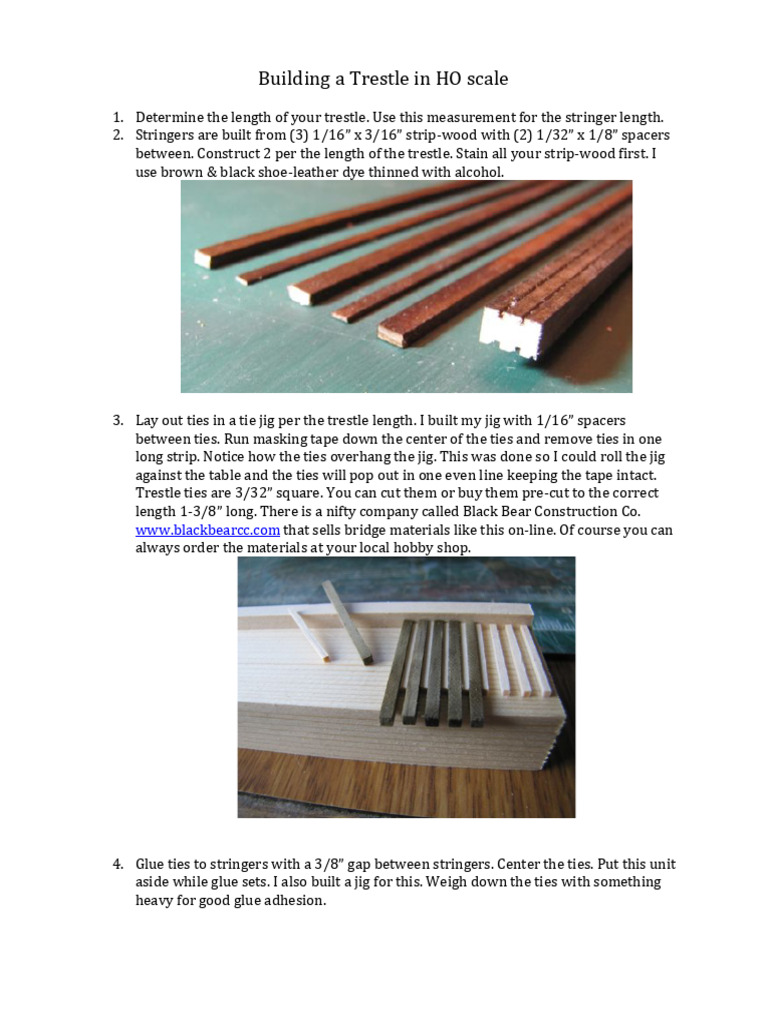 Building a Trestle in HO scale

1. Determine the length of your trestle. Use this measurement for the stringer length.
2. Stringers are built from (3) 1/16" x 3/16" strip-wood with (2) 1/32" x 1/8" spacers between. Construct 2 per the length of the trestle. Stain all your strip-wood first. I use brown & black shoe-leather dye thinned with alcohol.

3. Lay out ties in a tie jig per the trestle length. I built my jig with 1/16" spacers between ties. Run masking tape down the center of the ties and remove ties in one long strip. Notice how the ties overhang the jig. This was done so I could roll the jig against the table and the ties will pop out in one even line keeping the tape intact. Trestle ties are 3/32" square. You can cut them or buy them pre-cut to the correct length 1-3/8" long. There is a nifty company called Black Bear Construction Co. www.blackbearcc.com that sells bridge materials like this on-line. Of course you can always order the materials at your local hobby shop.

4. Glue ties to stringers with a 3/8" gap between stringers. Center the ties. Put this unit aside while glue sets. I also built a jig for this. Weigh down the ties with something heavy for good glue adhesion.