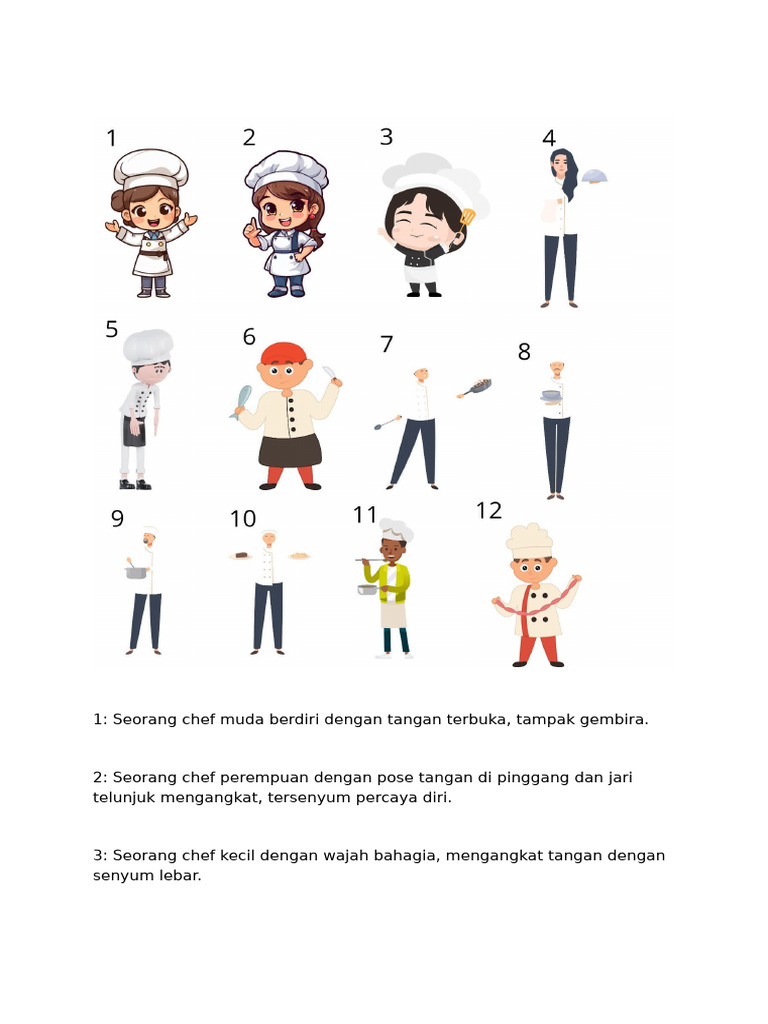 1

2

3

4

5

6

7

8

9

10

11

12

1: Seorang chef muda berdiri dengan tangan terbuka, tampak gembira.

2: Seorang chef perempuan dengan pose tangan di pinggang dan jari telunjuk mengangkat, tersenyum percaya diri.

3: Seorang chef kecil dengan wajah bahagia, mengangkat tangan dengan senyum lebar.