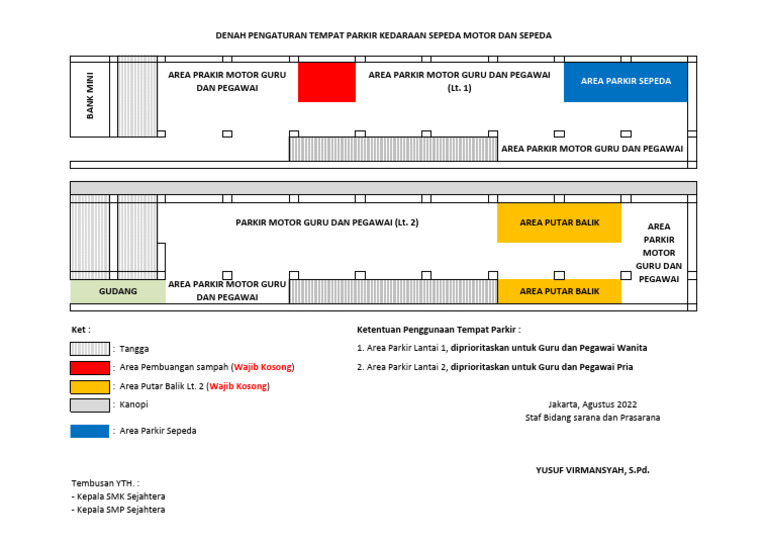 DENAH PENGATURAN TEMPAT PARKIR KEDARAAN SEPEDA MOTOR DAN SEPEDA

BANK MINI

AREA PRAKIR MOTOR GURU DAN PEGAWAI

AREA PARKIR MOTOR GURU DAN PEGAWAI (Lt. 1)

AREA PARKIR SEPEDA

AREA PARKIR MOTOR GURU DAN PEGAWAI

PARKIR MOTOR GURU DAN PEGAWAI (Lt. 2)

AREA PUTAR BALIK

AREA PARKIR MOTOR GURU DAN PEGAWAI

GUDANG

AREA PARKIR MOTOR GURU DAN PEGAWAI

AREA PUTAR BALIK

Ket :

: Tangga

: Area Pembuangan sampah (Wajib Kosong)

: Area Putar Balik Lt. 2 (Wajib Kosong)

: Kanopi

: Area Parkir Sepeda

Ketentuan Penggunaan Tempat Parkir :

1. Area Parkir Lantai 1, diprioritaskan untuk Guru dan Pegawai Wanita

2. Area Parkir Lantai 2, diprioritaskan untuk Guru dan Pegawai Pria

Jakarta, Agustus 2022
Staf Bidang sarana dan Prasarana

YUSUF VIRMANSYAH, S.Pd.

Tembusan YTH. :
- Kepala SMK Sejahtera
- Kepala SMP Sejahtera