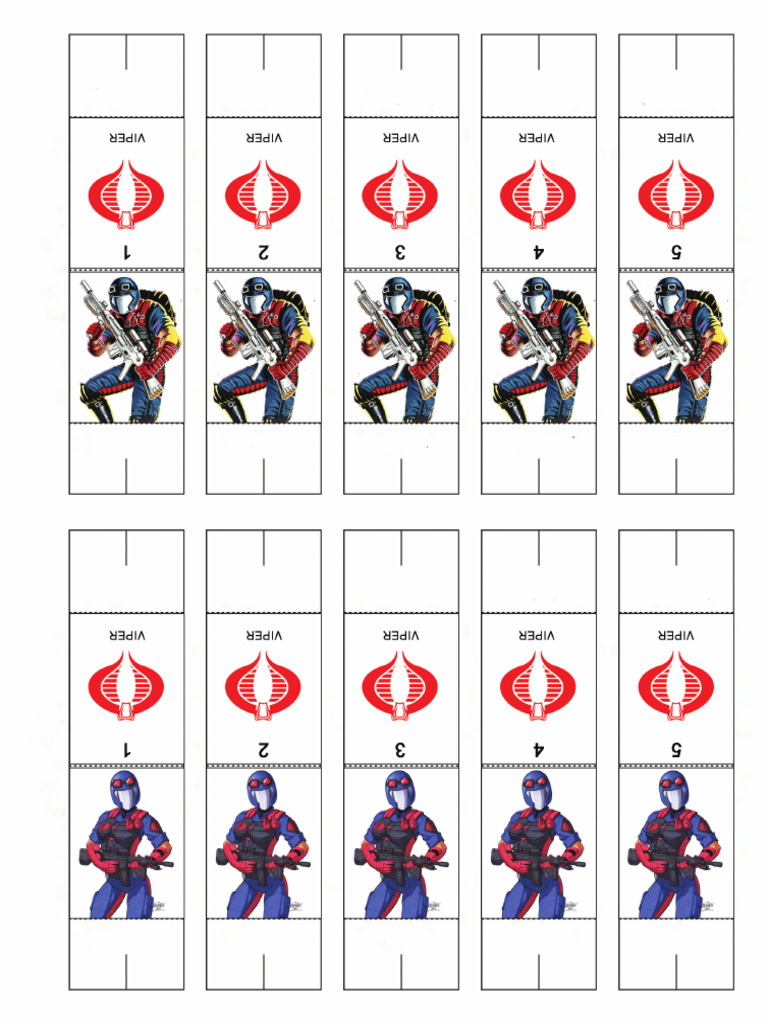 VIPER
1
VIPER
2
VIPER
3
VIPER
4
VIPER
5

VIPER
1
VIPER
2
VIPER
3
VIPER
4
VIPER
5