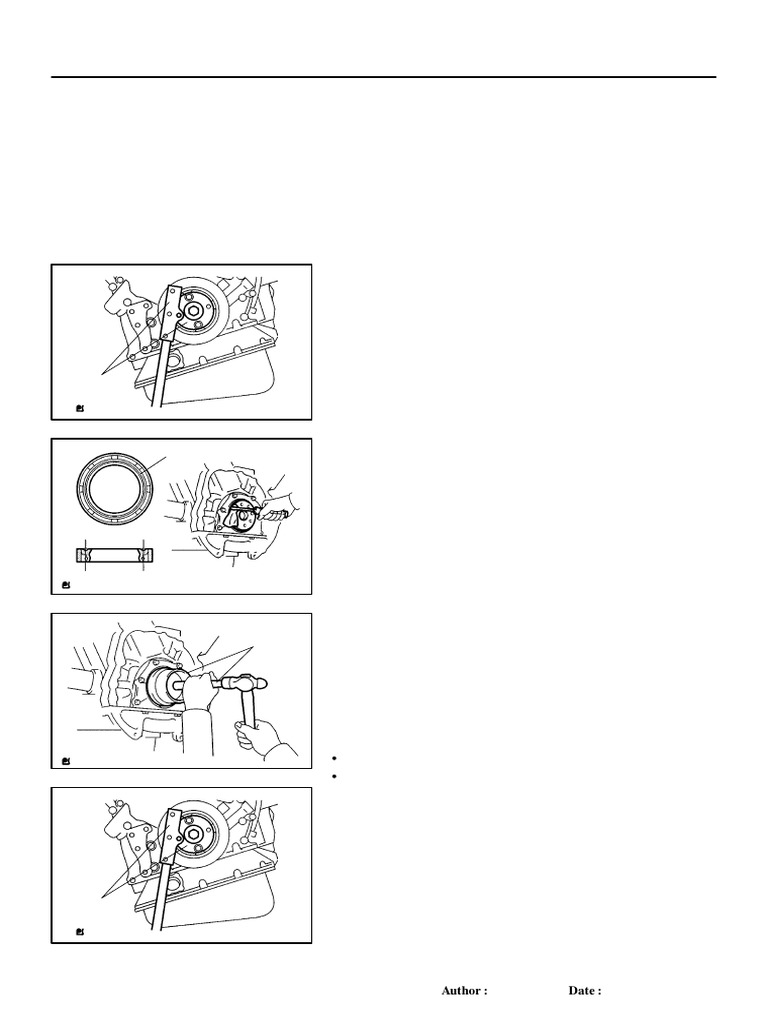 Author : Date :