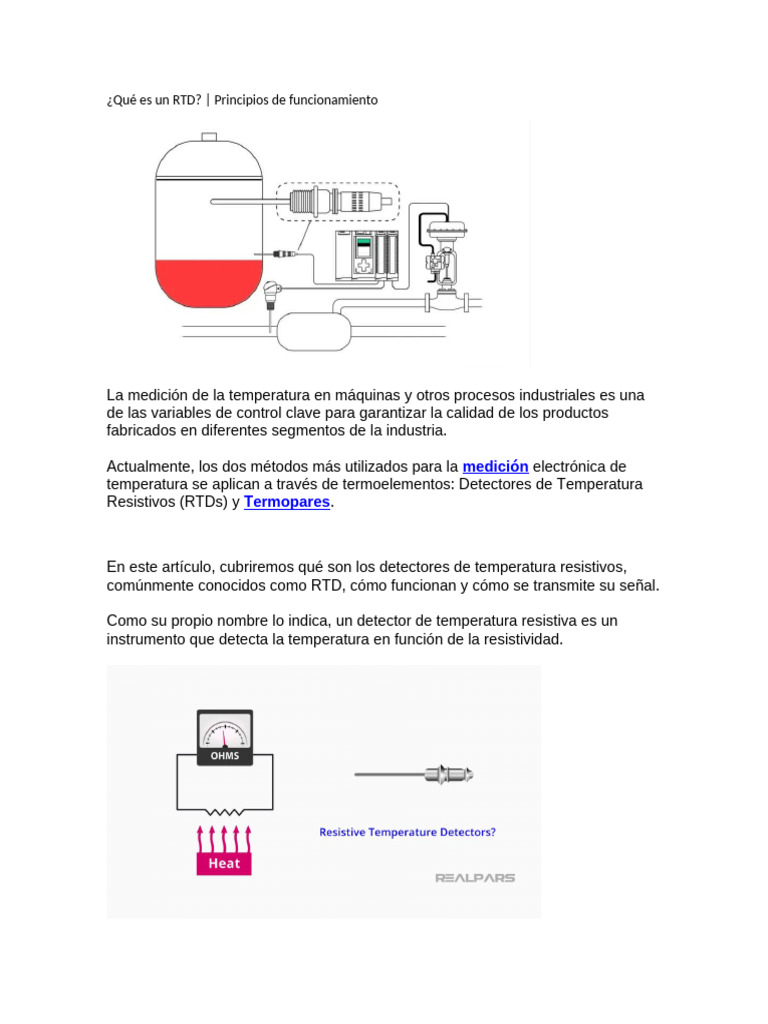 ¿Qué es un RTD? | Principios de funcionamiento

La medición de la temperatura en máquinas y otros procesos industriales es una de las variables de control clave para garantizar la calidad de los productos fabricados en diferentes segmentos de la industria.

Actualmente, los dos métodos más utilizados para la medición electrónica de temperatura se aplican a través de termoelementos: Detectores de Temperatura Resistivos (RTDs) y Termopares.

En este artículo, cubriremos qué son los detectores de temperatura resistivos, comúnmente conocidos como RTD, cómo funcionan y cómo se transmite su señal.

Como su propio nombre lo indica, un detector de temperatura resistiva es un instrumento que detecta la temperatura en función de la resistividad.

OHMS

Heat

Resistive Temperature Detectors?

REALPARS