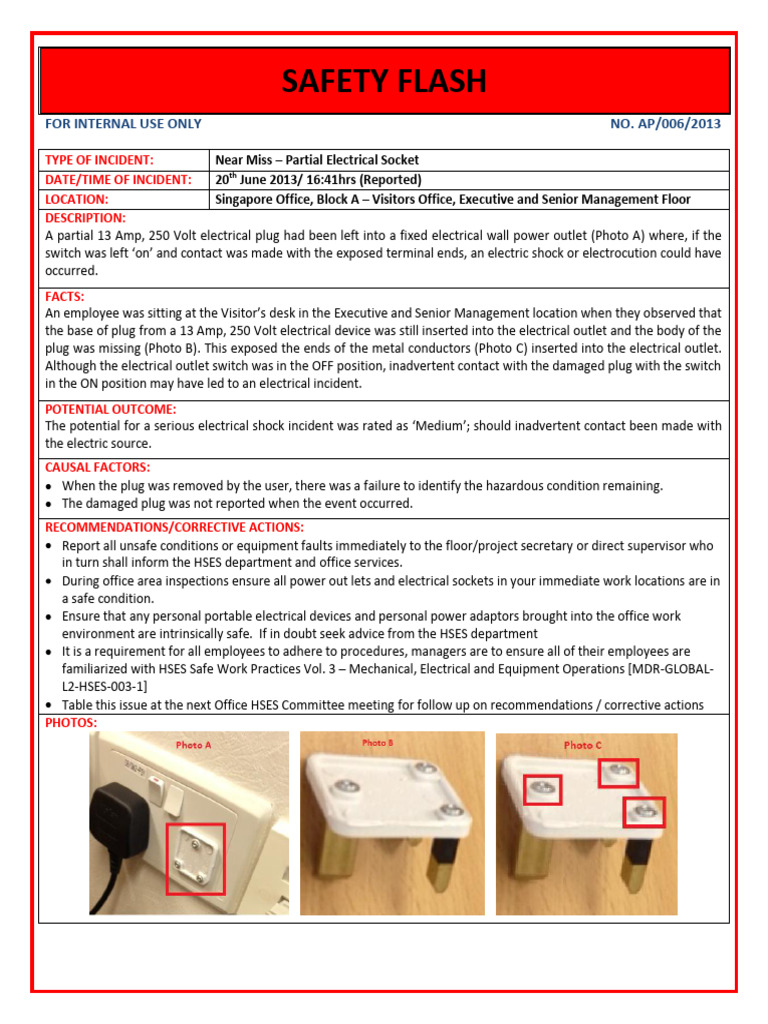 SAFETY FLASH

FOR INTERNAL USE ONLY

NO. AP/006/2013

| TYPE OF INCIDENT: | Near Miss – Partial Electrical Socket |
|---|---|
| DATE/TIME OF INCIDENT: | 20$^{th}$ June 2013/ 16:41hrs (Reported) |
| LOCATION: | Singapore Office, Block A – Visitors Office, Executive and Senior Management Floor |

DESCRIPTION:
A partial 13 Amp, 250 Volt electrical plug had been left into a fixed electrical wall power outlet (Photo A) where, if the switch was left 'on' and contact was made with the exposed terminal ends, an electric shock or electrocution could have occurred.

FACTS:
An employee was sitting at the Visitor's desk in the Executive and Senior Management location when they observed that the base of plug from a 13 Amp, 250 Volt electrical device was still inserted into the electrical outlet and the body of the plug was missing (Photo B). This exposed the ends of the metal conductors (Photo C) inserted into the electrical outlet. Although the electrical outlet switch was in the OFF position, inadvertent contact with the damaged plug with the switch in the ON position may have led to an electrical incident.

POTENTIAL OUTCOME:
The potential for a serious electrical shock incident was rated as 'Medium'; should inadvertent contact been made with the electric source.

CAUSAL FACTORS:
• When the plug was removed by the user, there was a failure to identify the hazardous condition remaining.
• The damaged plug was not reported when the event occurred.

RECOMMENDATIONS/CORRECTIVE ACTIONS:
• Report all unsafe conditions or equipment faults immediately to the floor/project secretary or direct supervisor who in turn shall inform the HSES department and office services.
• During office area inspections ensure all power out lets and electrical sockets in your immediate work locations are in a safe condition.
• Ensure that any personal portable electrical devices and personal power adaptors brought into the office work environment are intrinsically safe. If in doubt seek advice from the HSES department
• It is a requirement for all employees to adhere to procedures, managers are to ensure all of their employees are familiarized with HSES Safe Work Practices Vol. 3 – Mechanical, Electrical and Equipment Operations [MDR-GLOBAL-L2-HSES-003-1]
• Table this issue at the next Office HSES Committee meeting for follow up on recommendations / corrective actions

PHOTOS:
Photo A
Photo B
Photo C