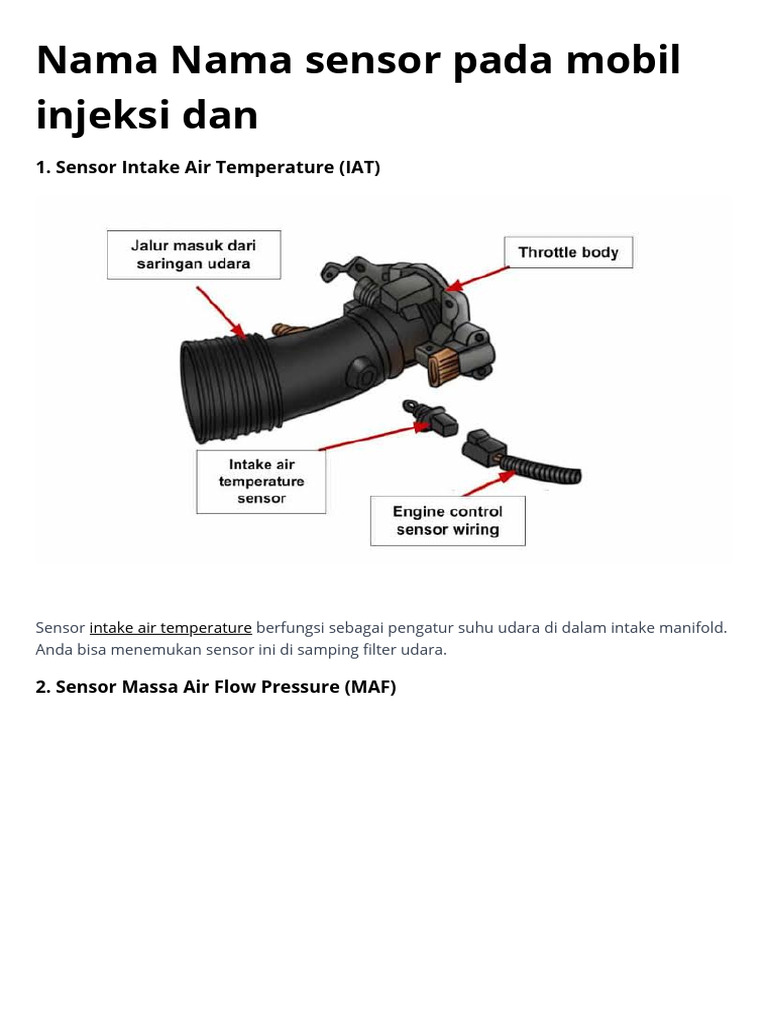 Nama Nama sensor pada mobil injeksi dan

1. Sensor Intake Air Temperature (IAT)

Jalur masuk dari saringan udara

Throttle body

Intake air temperature sensor

Engine control sensor wiring

Sensor intake air temperature berfungsi sebagai pengatur suhu udara di dalam intake manifold. Anda bisa menemukan sensor ini di samping filter udara.

2. Sensor Massa Air Flow Pressure (MAF)