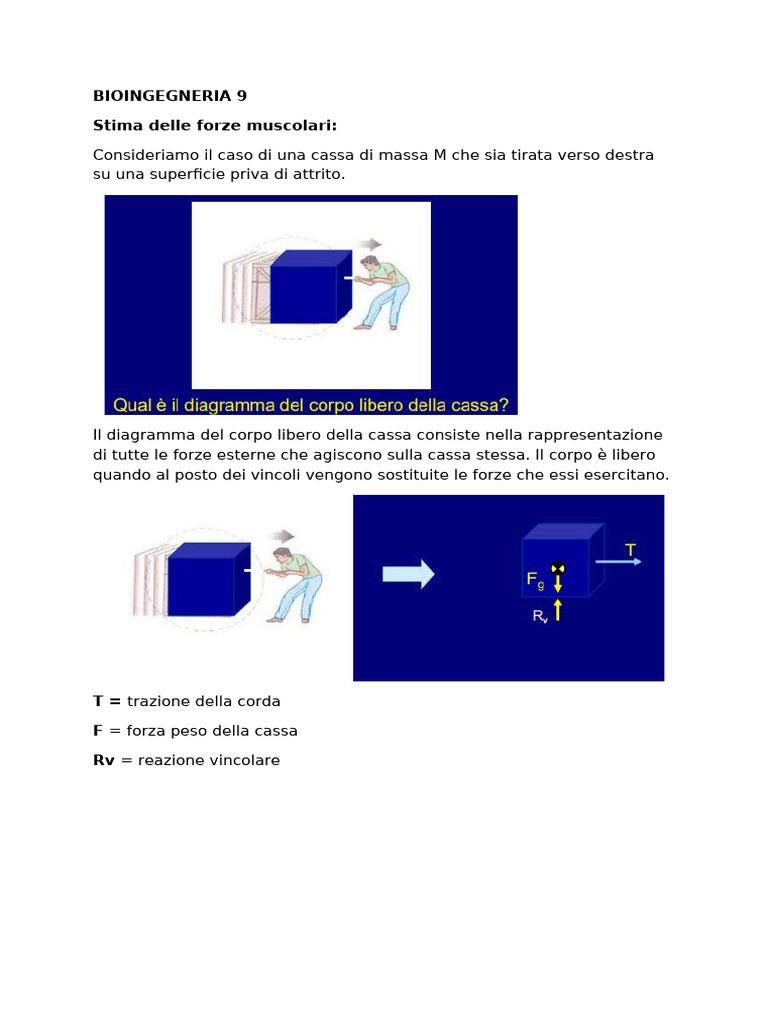 BIOINGEGNERIA 9

Stima delle forze muscolari:

Consideriamo il caso di una cassa di massa M che sia tirata verso destra su una superficie priva di attrito.

Qual è il diagramma del corpo libero della cassa?

Il diagramma del corpo libero della cassa consiste nella rappresentazione di tutte le forze esterne che agiscono sulla cassa stessa. Il corpo è libero quando al posto dei vincoli vengono sostituite le forze che essi esercitano.

T

$F_g$

$R_v$

T = trazione della corda

F = forza peso della cassa

Rv = reazione vincolare