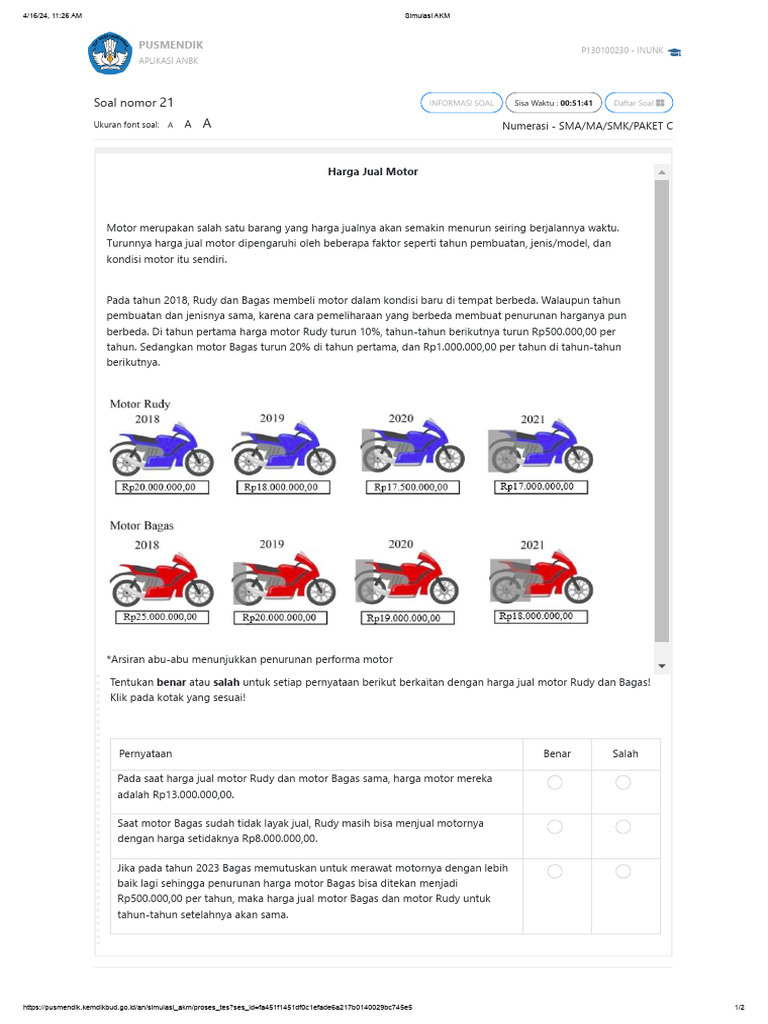 4/16/24, 11:26 AM

Simulasi AKM

PUSMENDIK
APLIKASI ANBK

P130100230 - INUNK

Soal nomor 21

INFORMASI SOAL

Sisa Waktu : 00:51:41

Daftar Soal

Ukuran font soal: A A A

Numerasi - SMA/MA/SMK/PAKET C

Harga Jual Motor

Motor merupakan salah satu barang yang harga jualnya akan semakin menurun seiring berjalannya waktu. Turunnya harga jual motor dipengaruhi oleh beberapa faktor seperti tahun pembuatan, jenis/model, dan kondisi motor itu sendiri.

Pada tahun 2018, Rudy dan Bagas membeli motor dalam kondisi baru di tempat berbeda. Walaupun tahun pembuatan dan jenisnya sama, karena cara pemeliharaan yang berbeda membuat penurunan harganya pun berbeda. Di tahun pertama harga motor Rudy turun 10%, tahun-tahun berikutnya turun Rp500.000,00 per tahun. Sedangkan motor Bagas turun 20% di tahun pertama, dan Rp1.000.000,00 per tahun di tahun-tahun berikutnya.

Motor Rudy
2018
Rp20.000.000,00
2019
Rp18.000.000,00
2020
Rp17.500.000,00
2021
Rp17.000.000,00

Motor Bagas
2018
Rp25.000.000,00
2019
Rp20.000.000,00
2020
Rp19.000.000,00
2021
Rp18.000.000,00

*Arsiran abu-abu menunjukkan penurunan performa motor

Tentukan **benar** atau **salah** untuk setiap pernyataan berikut berkaitan dengan harga jual motor Rudy dan Bagas! Klik pada kotak yang sesuai!

| Pernyataan | Benar | Salah |
|---|---|---|
| Pada saat harga jual motor Rudy dan motor Bagas sama, harga motor mereka adalah Rp13.000.000,00. | | |
| Saat motor Bagas sudah tidak layak jual, Rudy masih bisa menjual motornya dengan harga setidaknya Rp8.000.000,00. | | |
| Jika pada tahun 2023 Bagas memutuskan untuk merawat motornya dengan lebih baik lagi sehingga penurunan harga motor Bagas bisa ditekan menjadi Rp500.000,00 per tahun, maka harga jual motor Bagas dan motor Rudy untuk tahun-tahun setelahnya akan sama. | | |

https://pusmendik.kemdikbud.go.id/an/simulasi_akm/proses_tes?ses_id=fa451f1451df0c1efade6a217b0140029bc745e5

1/2