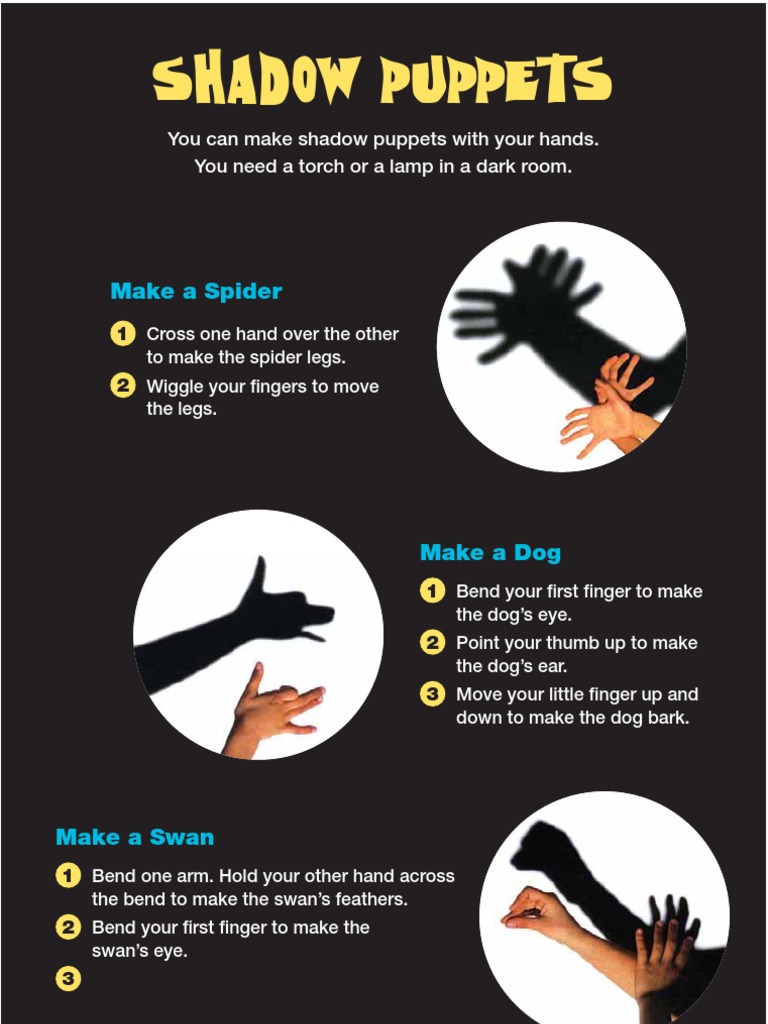 SHADOW PUPPETS

You can make shadow puppets with your hands. You need a torch or a lamp in a dark room.

Make a Spider

1 Cross one hand over the other to make the spider legs.

2 Wiggle your fingers to move the legs.

Make a Dog

1 Bend your first finger to make the dog's eye.

2 Point your thumb up to make the dog's ear.

3 Move your little finger up and down to make the dog bark.

Make a Swan

1 Bend one arm. Hold your other hand across the bend to make the swan's feathers.

2 Bend your first finger to make the swan's eye.

3