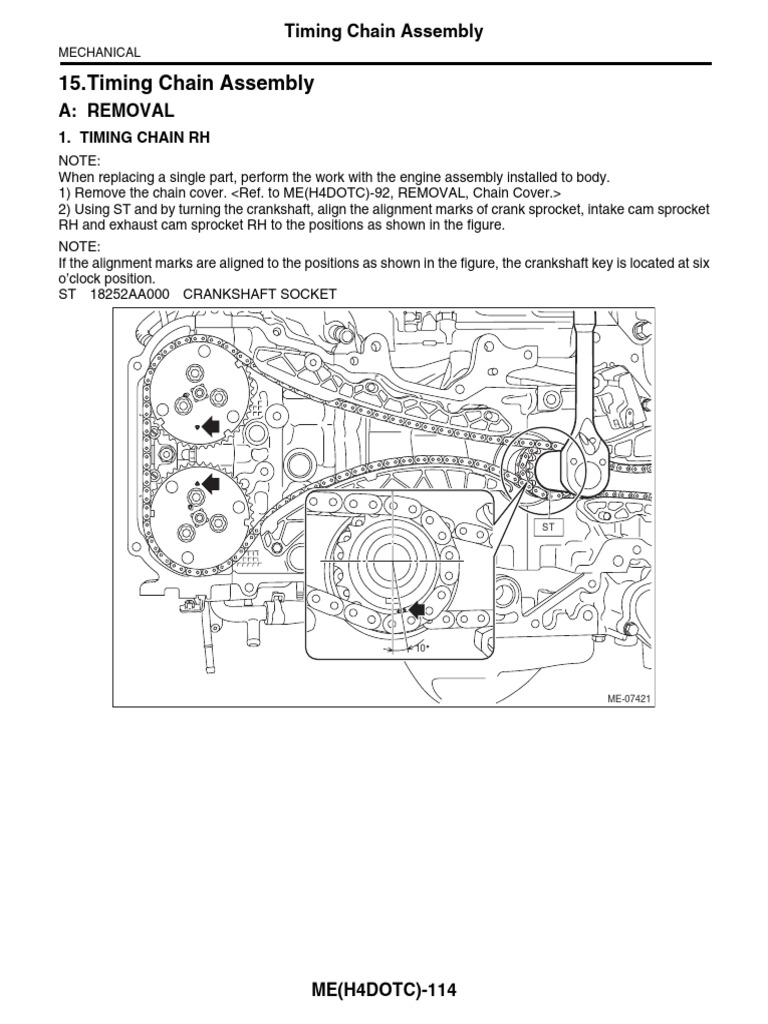 Timing Chain Assembly

MECHANICAL

15.Timing Chain Assembly

A: REMOVAL

1. TIMING CHAIN RH

NOTE:
When replacing a single part, perform the work with the engine assembly installed to body.
1) Remove the chain cover. <Ref. to ME(H4DOTC)-92, REMOVAL, Chain Cover.>
2) Using ST and by turning the crankshaft, align the alignment marks of crank sprocket, intake cam sprocket RH and exhaust cam sprocket RH to the positions as shown in the figure.

NOTE:
If the alignment marks are aligned to the positions as shown in the figure, the crankshaft key is located at six o'clock position.
ST 18252AA000 CRANKSHAFT SOCKET

ST

10°

ME-07421

ME(H4DOTC)-114