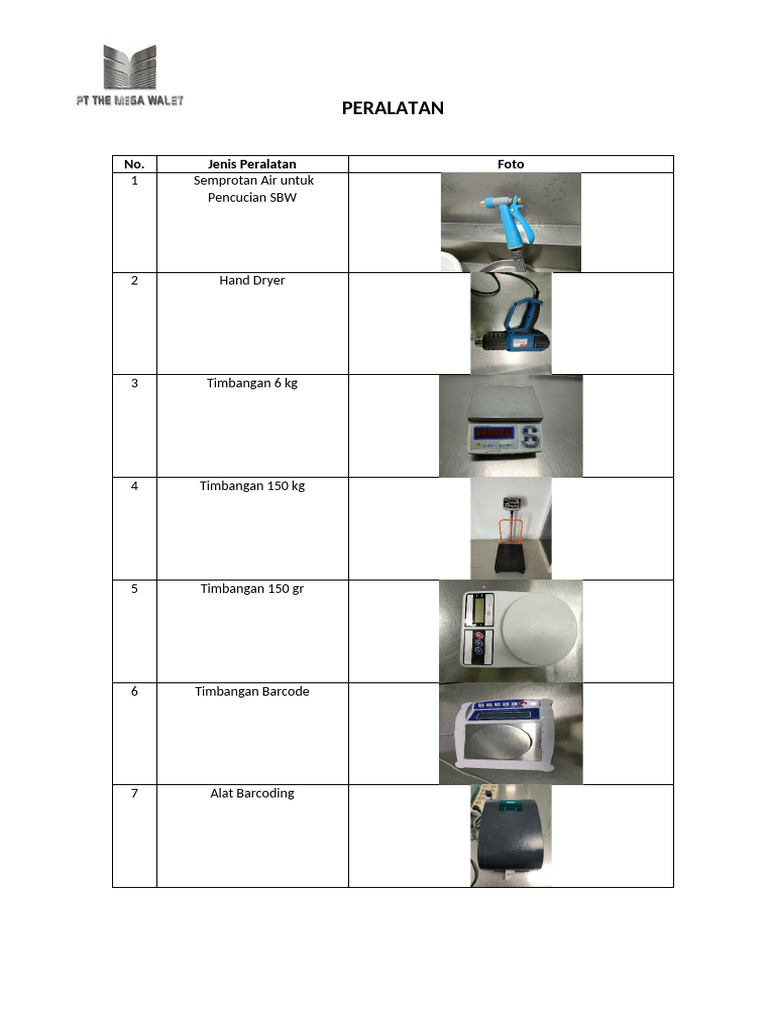 PT THE MEGA WALET

PERALATAN

| No. | Jenis Peralatan | Foto |
|---|---|---|
| 1 | Semprotan Air untuk Pencucian SBW | |
| 2 | Hand Dryer | |
| 3 | Timbangan 6 kg | |
| 4 | Timbangan 150 kg | |
| 5 | Timbangan 150 gr | |
| 6 | Timbangan Barcode | |
| 7 | Alat Barcoding | |