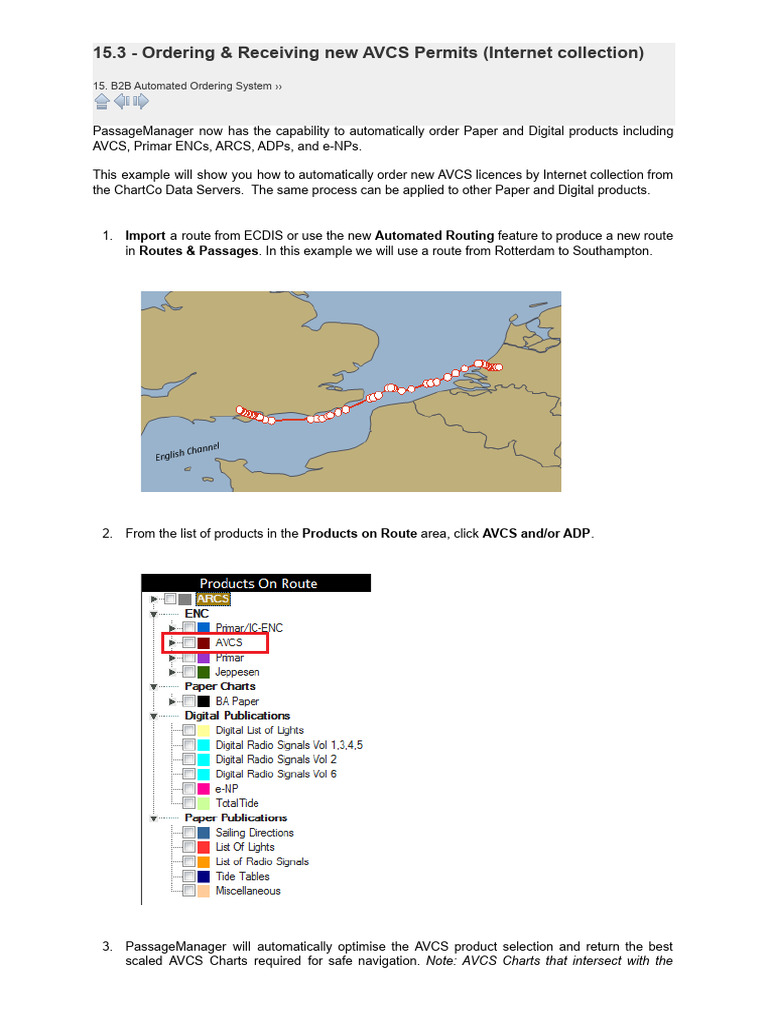 15.3 - Ordering & Receiving new AVCS Permits (Internet collection)

15. B2B Automated Ordering System ››

PassageManager now has the capability to automatically order Paper and Digital products including AVCS, Primar ENCs, ARCS, ADPs, and e-NPs.

This example will show you how to automatically order new AVCS licences by Internet collection from the ChartCo Data Servers. The same process can be applied to other Paper and Digital products.

1. Import a route from ECDIS or use the new Automated Routing feature to produce a new route in Routes & Passages. In this example we will use a route from Rotterdam to Southampton.

English Channel

2. From the list of products in the Products on Route area, click AVCS and/or ADP.

Products On Route
ARCS
ENC
Primar/IC-ENC
AVCS
Primar
Jeppesen
Paper Charts
BA Paper
Digital Publications
Digital List of Lights
Digital Radio Signals Vol 1,3,4,5
Digital Radio Signals Vol 2
Digital Radio Signals Vol 6
e-NP
TotalTide
Paper Publications
Sailing Directions
List Of Lights
List of Radio Signals
Tide Tables
Miscellaneous

3. PassageManager will automatically optimise the AVCS product selection and return the best scaled AVCS Charts required for safe navigation. Note: AVCS Charts that intersect with the