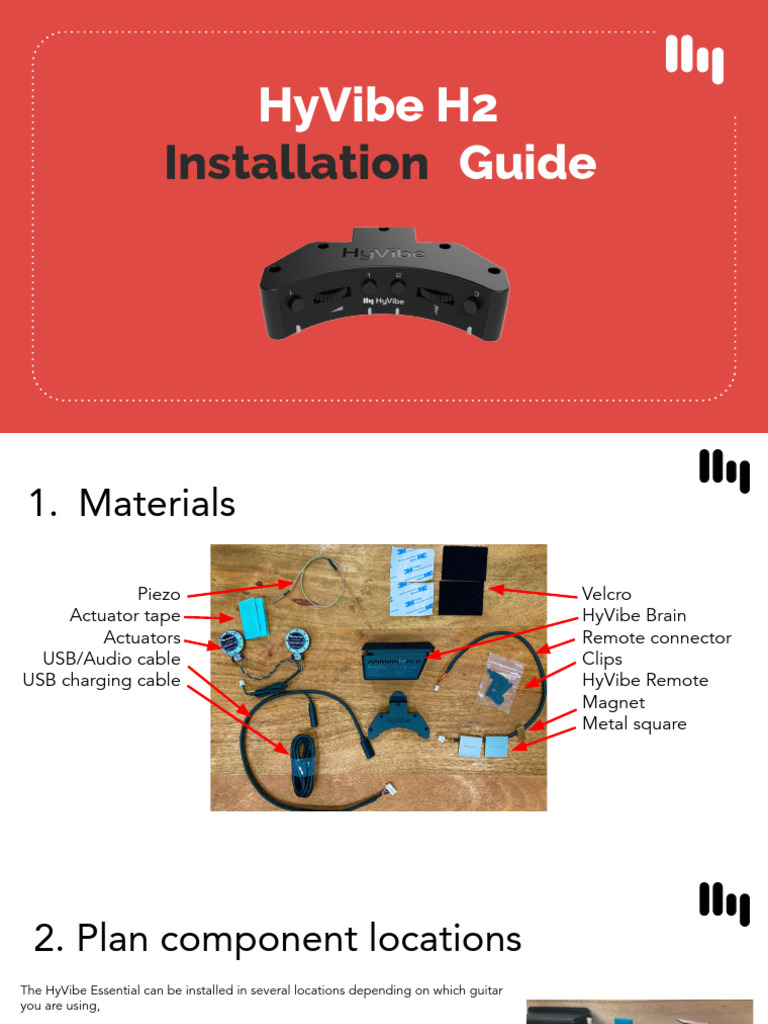 HyVibe H2
Installation Guide

HyVibe

1 2 3

HyVibe

1. Materials

Piezo
Actuator tape
Actuators
USB/Audio cable
USB charging cable

Velcro
HyVibe Brain
Remote connector
Clips
HyVibe Remote
Magnet
Metal square

2. Plan component locations

The HyVibe Essential can be installed in several locations depending on which guitar you are using,