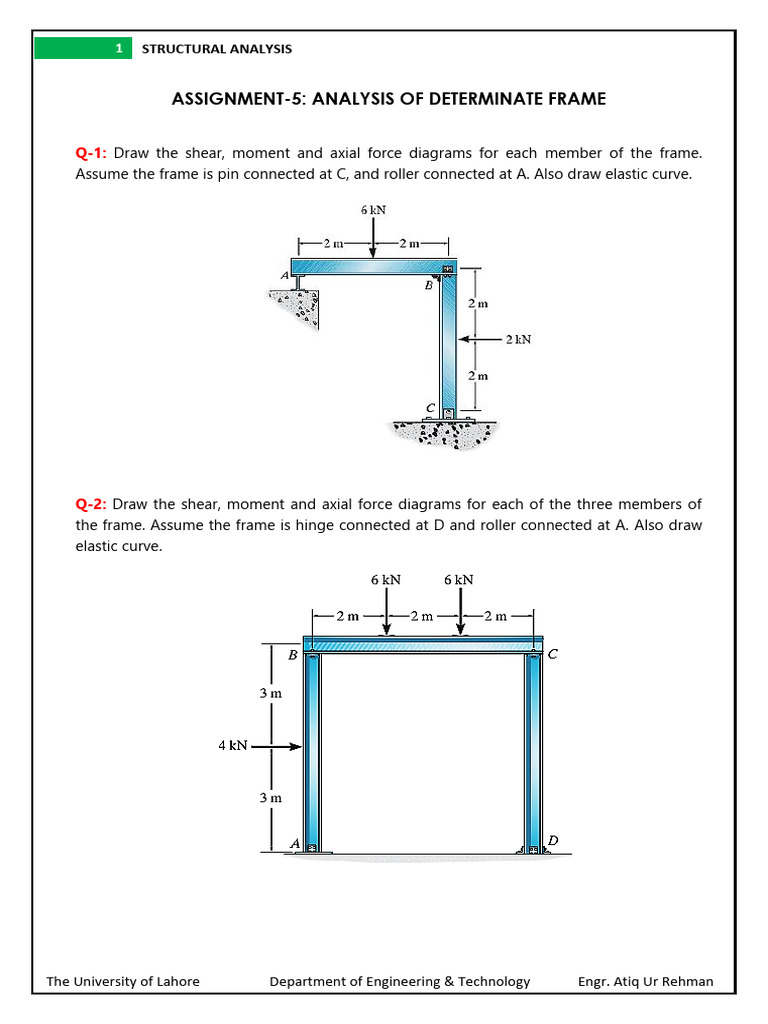 1 STRUCTURAL ANALYSIS

ASSIGNMENT-5: ANALYSIS OF DETERMINATE FRAME

Q-1: Draw the shear, moment and axial force diagrams for each member of the frame. Assume the frame is pin connected at C, and roller connected at A. Also draw elastic curve.

6 kN
2 m
2 m
A
B
2 m
2 kN
2 m
C

Q-2: Draw the shear, moment and axial force diagrams for each of the three members of the frame. Assume the frame is hinge connected at D and roller connected at A. Also draw elastic curve.

6 kN
6 kN
2 m
2 m
2 m
B
C
3 m
4 kN
3 m
A
D

The University of Lahore
Department of Engineering & Technology
Engr. Atiq Ur Rehman