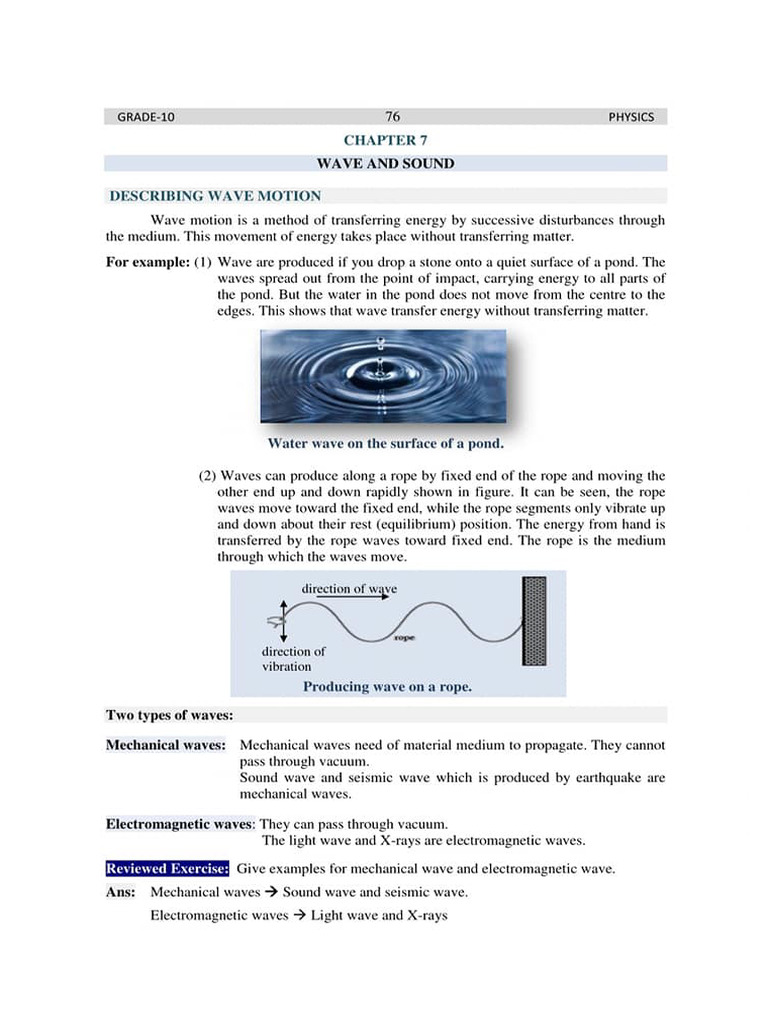 GRADE-10 76 PHYSICS

CHAPTER 7

WAVE AND SOUND

DESCRIBING WAVE MOTION

Wave motion is a method of transferring energy by successive disturbances through the medium. This movement of energy takes place without transferring matter.

For example: (1) Wave are produced if you drop a stone onto a quiet surface of a pond. The waves spread out from the point of impact, carrying energy to all parts of the pond. But the water in the pond does not move from the centre to the edges. This shows that wave transfer energy without transferring matter.

Water wave on the surface of a pond.

(2) Waves can produce along a rope by fixed end of the rope and moving the other end up and down rapidly shown in figure. It can be seen, the rope waves move toward the fixed end, while the rope segments only vibrate up and down about their rest (equilibrium) position. The energy from hand is transferred by the rope waves toward fixed end. The rope is the medium through which the waves move.

direction of wave

rope

direction of vibration

Producing wave on a rope.

Two types of waves:

Mechanical waves: Mechanical waves need of material medium to propagate. They cannot pass through vacuum.
Sound wave and seismic wave which is produced by earthquake are mechanical waves.

Electromagnetic waves: They can pass through vacuum.
The light wave and X-rays are electromagnetic waves.

Reviewed Exercise: Give examples for mechanical wave and electromagnetic wave.

Ans: Mechanical waves → Sound wave and seismic wave.

Electromagnetic waves → Light wave and X-rays