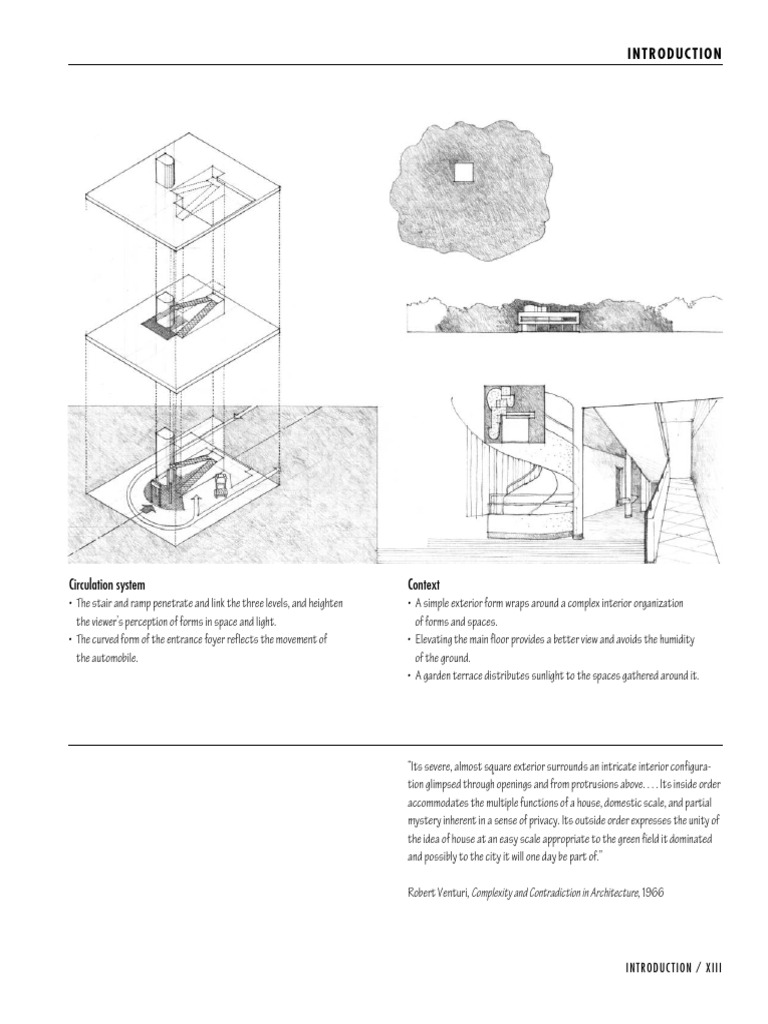 INTRODUCTION

Circulation system
• The stair and ramp penetrate and link the three levels, and heighten the viewer's perception of forms in space and light.
• The curved form of the entrance foyer reflects the movement of the automobile.

Context
• A simple exterior form wraps around a complex interior organization of forms and spaces.
• Elevating the main floor provides a better view and avoids the humidity of the ground.
• A garden terrace distributes sunlight to the spaces gathered around it.

"Its severe, almost square exterior surrounds an intricate interior configuration glimpsed through openings and from protrusions above. . . . Its inside order accommodates the multiple functions of a house, domestic scale, and partial mystery inherent in a sense of privacy. Its outside order expresses the unity of the idea of house at an easy scale appropriate to the green field it dominated and possibly to the city it will one day be part of."

Robert Venturi, Complexity and Contradiction in Architecture, 1966

INTRODUCTION / XIII