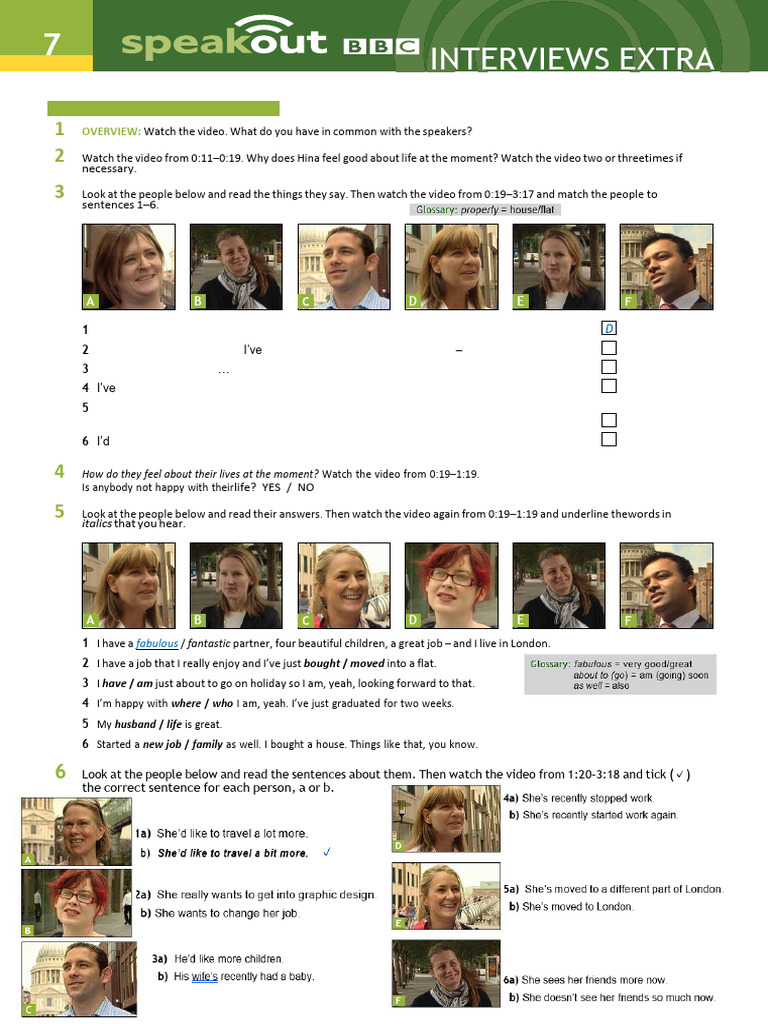 7 speakout BBC INTERVIEWS EXTRA

1 OVERVIEW: Watch the video. What do you have in common with the speakers?

2 Watch the video from 0:11–0:19. Why does Hina feel good about life at the moment? Watch the video two or threetimes if necessary.

3 Look at the people below and read the things they say. Then watch the video from 0:19–3:17 and match the people to sentences 1–6.

Glossary: property = house/flat

A B C D E F

1 D
2 I've –
3 …
4 I've
5
6 I'd

4 How do they feel about their lives at the moment? Watch the video from 0:19–1:19.
Is anybody not happy with theirlife? YES / NO

5 Look at the people below and read their answers. Then watch the video again from 0:19–1:19 and underline thewords in italics that you hear.

A B C D E F

1 I have a fabulous / fantastic partner, four beautiful children, a great job – and I live in London.
2 I have a job that I really enjoy and I've just bought / moved into a flat.
3 I have / am just about to go on holiday so I am, yeah, looking forward to that.
4 I'm happy with where / who I am, yeah. I've just graduated for two weeks.
5 My husband / life is great.
6 Started a new job / family as well. I bought a house. Things like that, you know.

Glossary: fabulous = very good/great
about to (go) = am (going) soon
as well = also

6 Look at the people below and read the sentences about them. Then watch the video from 1:20-3:18 and tick (✓) the correct sentence for each person, a or b.

A
1a) She'd like to travel a lot more.
b) She'd like to travel a bit more. ✓

B
2a) She really wants to get into graphic design.
b) She wants to change her job.

C
3a) He'd like more children.
b) His wife's recently had a baby.

D
4a) She's recently stopped work.
b) She's recently started work again.

E
5a) She's moved to a different part of London.
b) She's moved to London.

F
6a) She sees her friends more now.
b) She doesn't see her friends so much now.