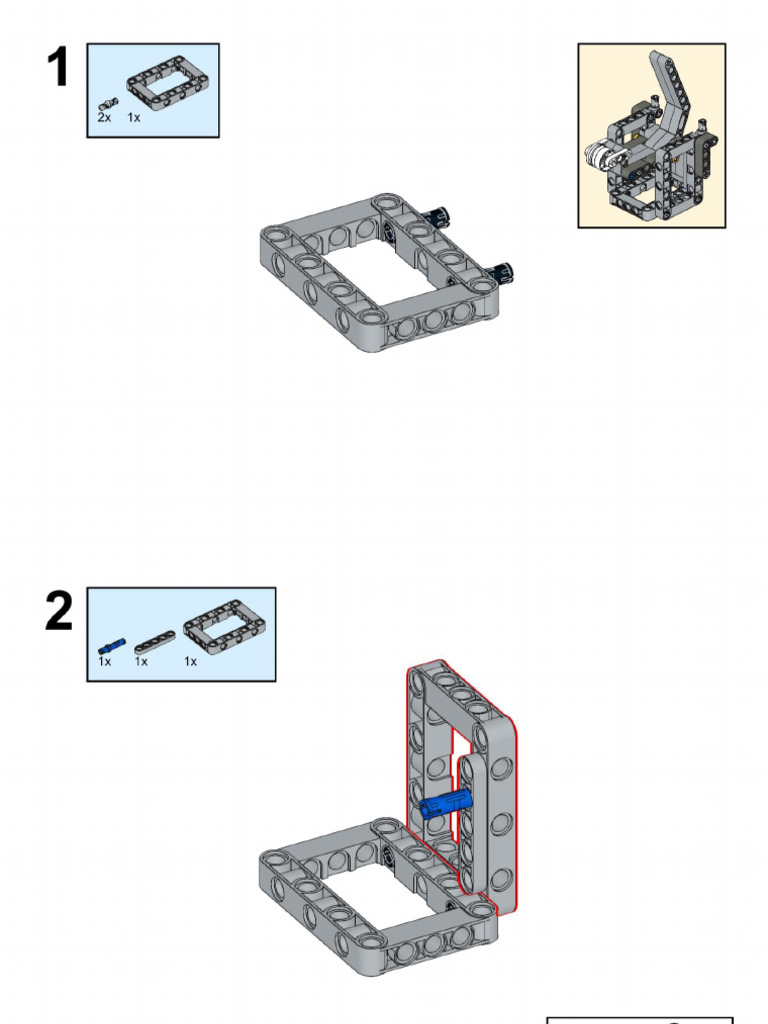 1

2x 1x

2

1x 1x 1x