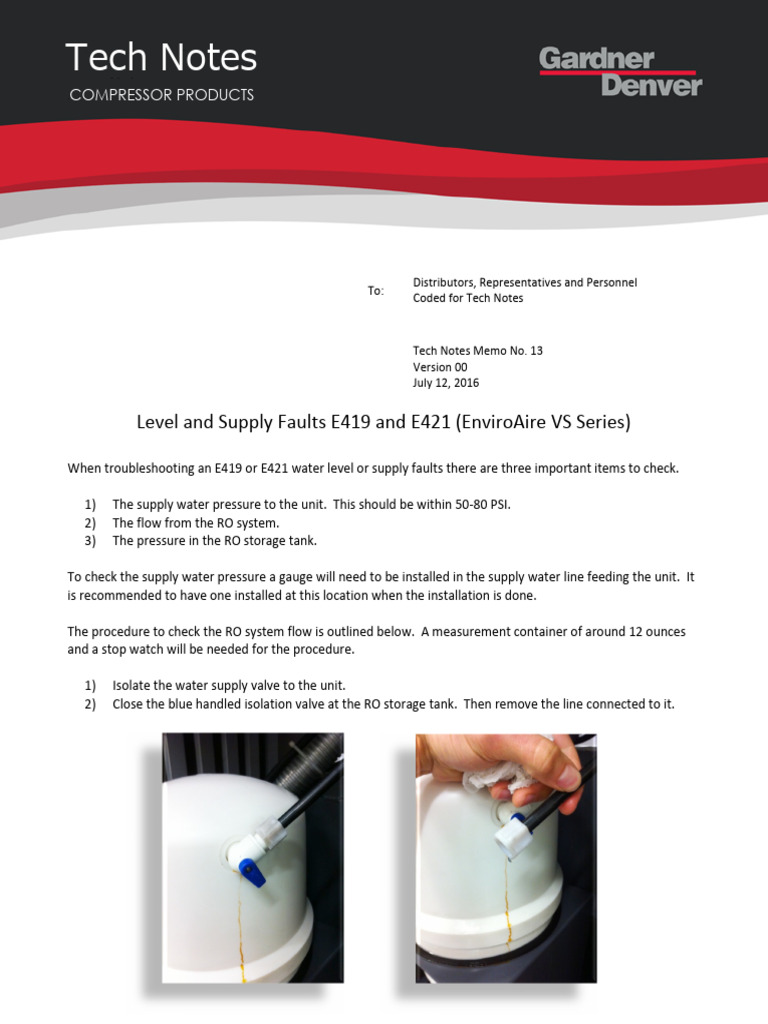 Tech Notes
COMPRESSOR PRODUCTS

Gardner Denver

To: Distributors, Representatives and Personnel Coded for Tech Notes

Tech Notes Memo No. 13
Version 00
July 12, 2016

Level and Supply Faults E419 and E421 (EnviroAire VS Series)

When troubleshooting an E419 or E421 water level or supply faults there are three important items to check.

1) The supply water pressure to the unit. This should be within 50-80 PSI.
2) The flow from the RO system.
3) The pressure in the RO storage tank.

To check the supply water pressure a gauge will need to be installed in the supply water line feeding the unit. It is recommended to have one installed at this location when the installation is done.

The procedure to check the RO system flow is outlined below. A measurement container of around 12 ounces and a stop watch will be needed for the procedure.

1) Isolate the water supply valve to the unit.
2) Close the blue handled isolation valve at the RO storage tank. Then remove the line connected to it.