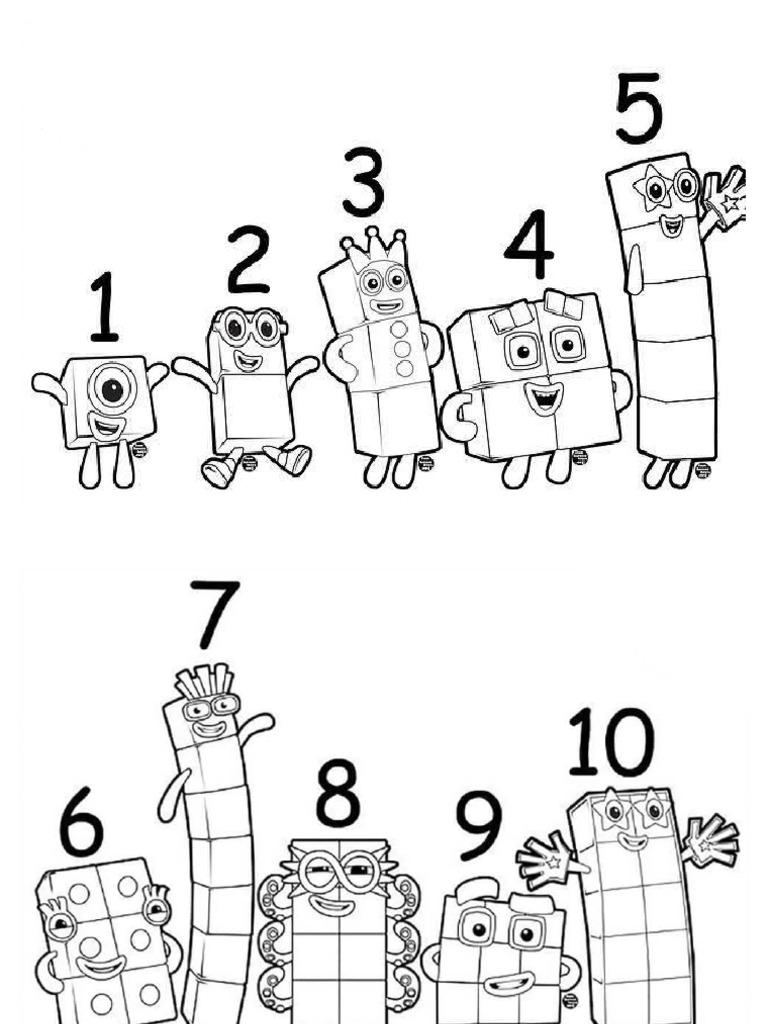 1 2 3 4 5

6 7 8 9 10