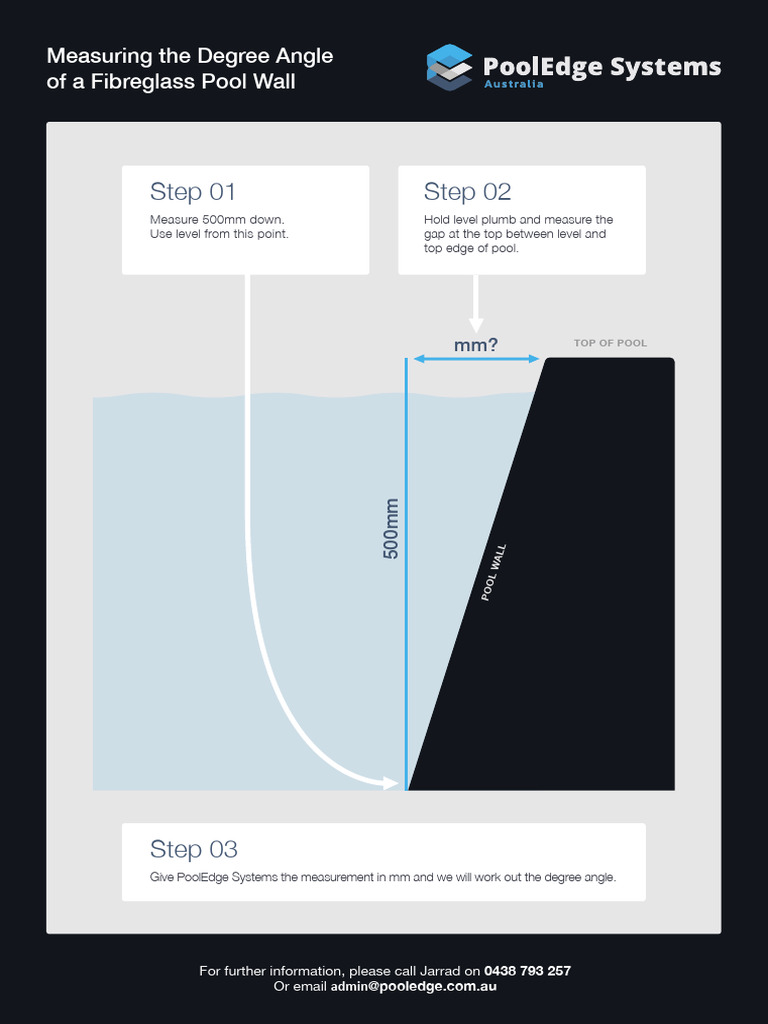 Measuring the Degree Angle of a Fibreglass Pool Wall

PoolEdge Systems
Australia

Step 01
Measure 500mm down. Use level from this point.

Step 02
Hold level plumb and measure the gap at the top between level and top edge of pool.

mm?

TOP OF POOL

500mm

POOL WALL

Step 03
Give PoolEdge Systems the measurement in mm and we will work out the degree angle.

For further information, please call Jarrad on 0438 793 257
Or email admin@pooledge.com.au