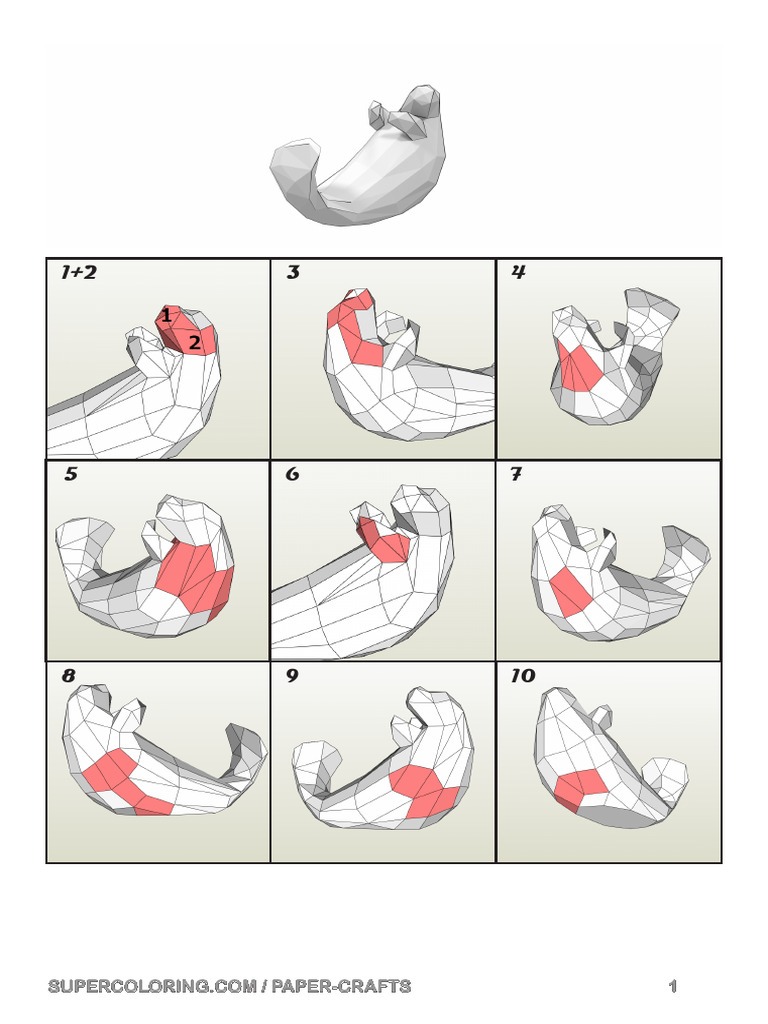 1+2
1
2

3

4

5

6

7

8

9

10

SUPERCOLORING.COM / PAPER-CRAFTS

1