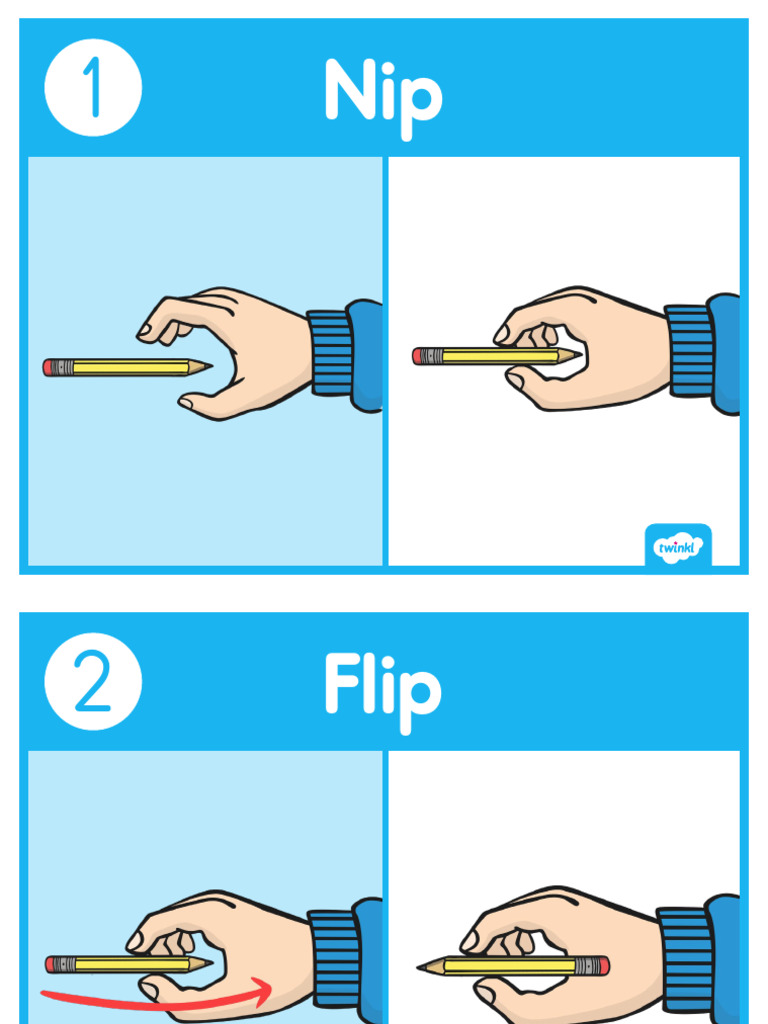 1 Nip

twinkl

2 Flip